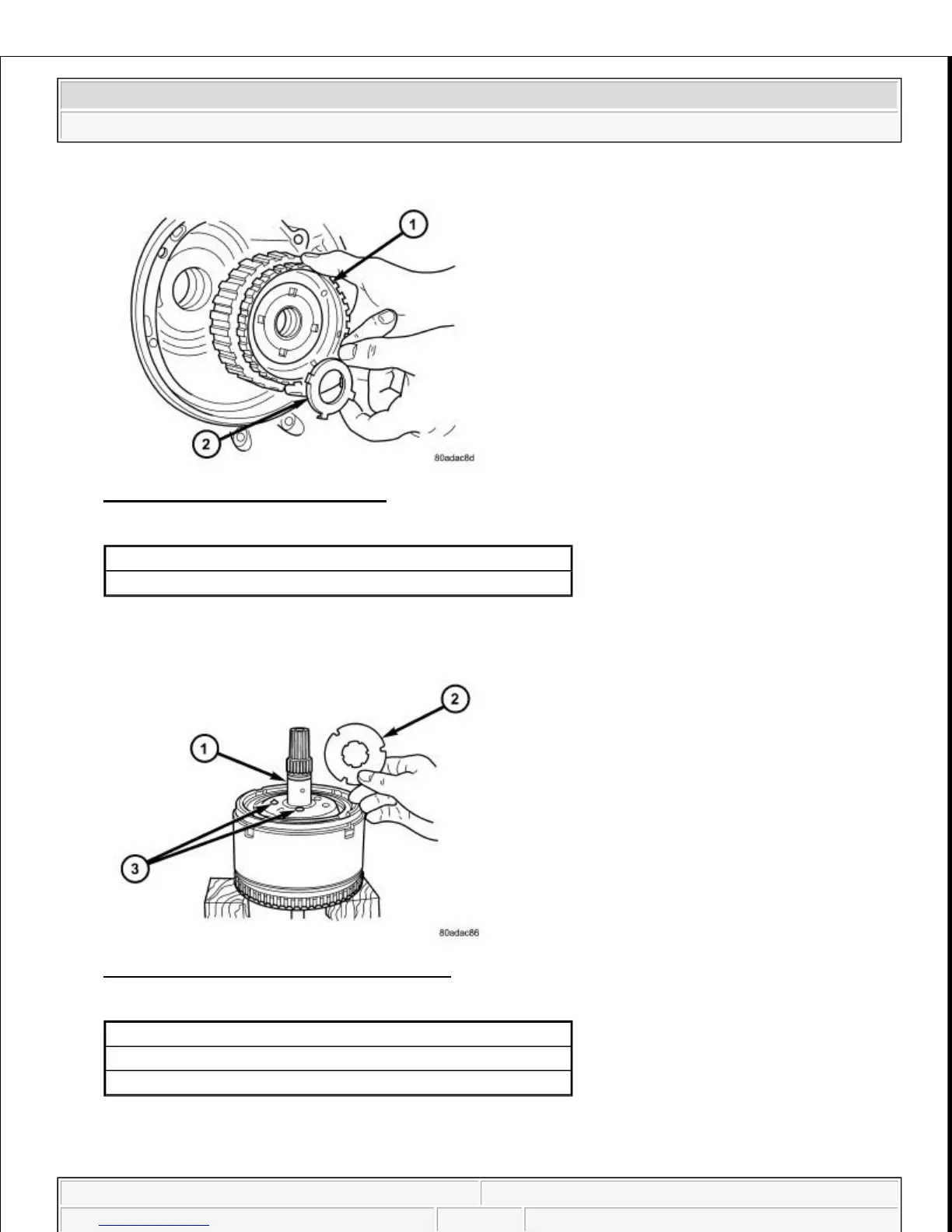 1

2

80adac8d

2

1

3

80adac86