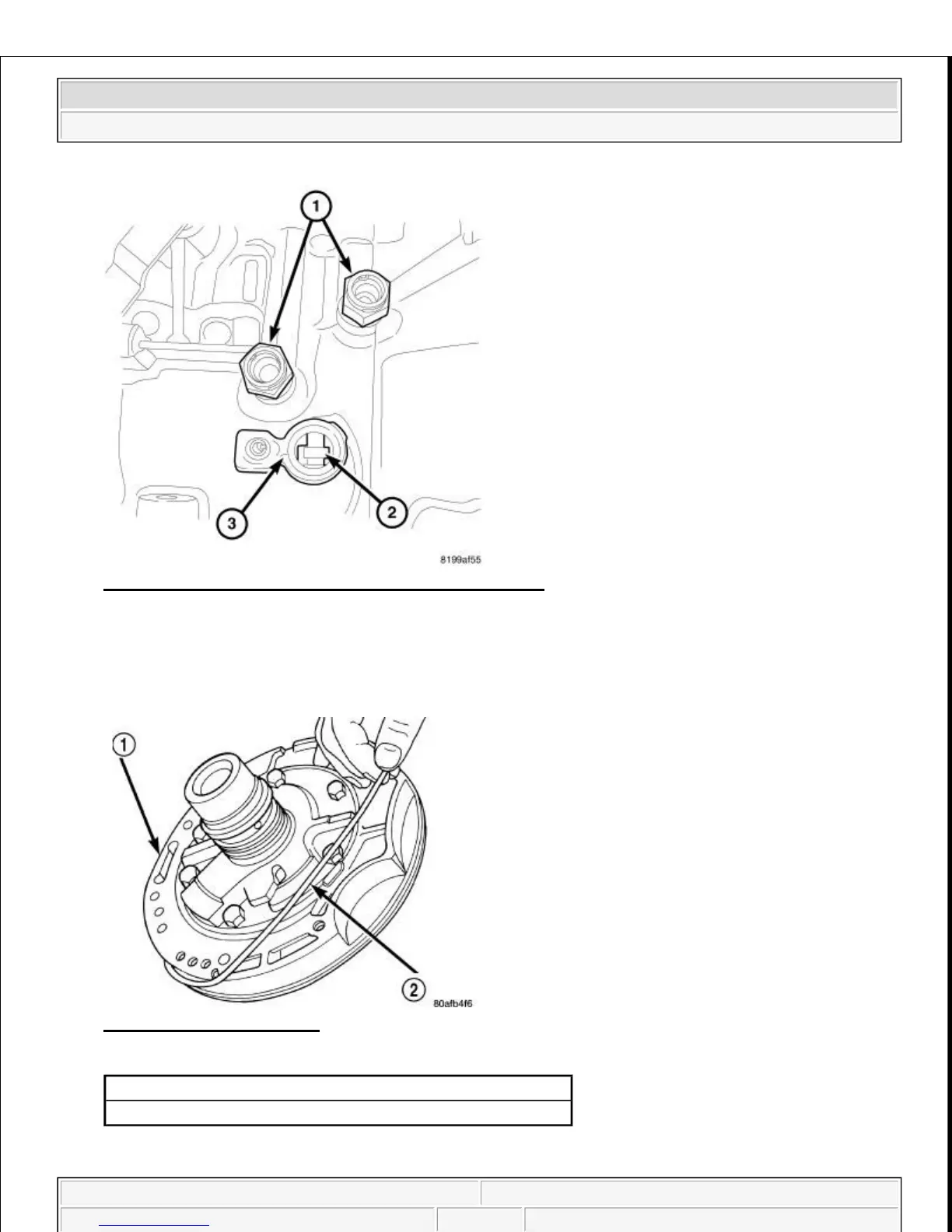 1

3

2

8199af55

1

2

80afb4f6