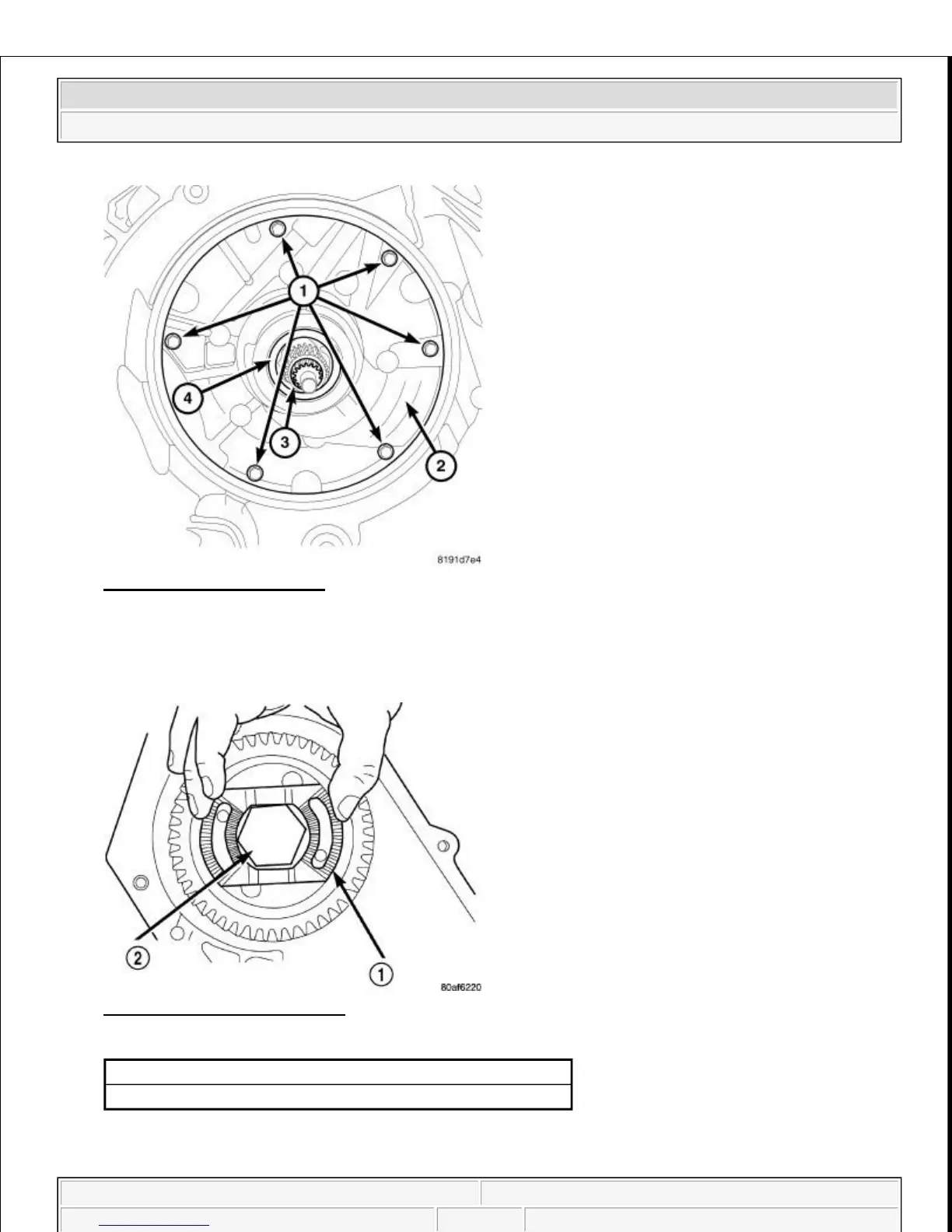 1

4

3

2

8191d7e4

2

1

80af6220