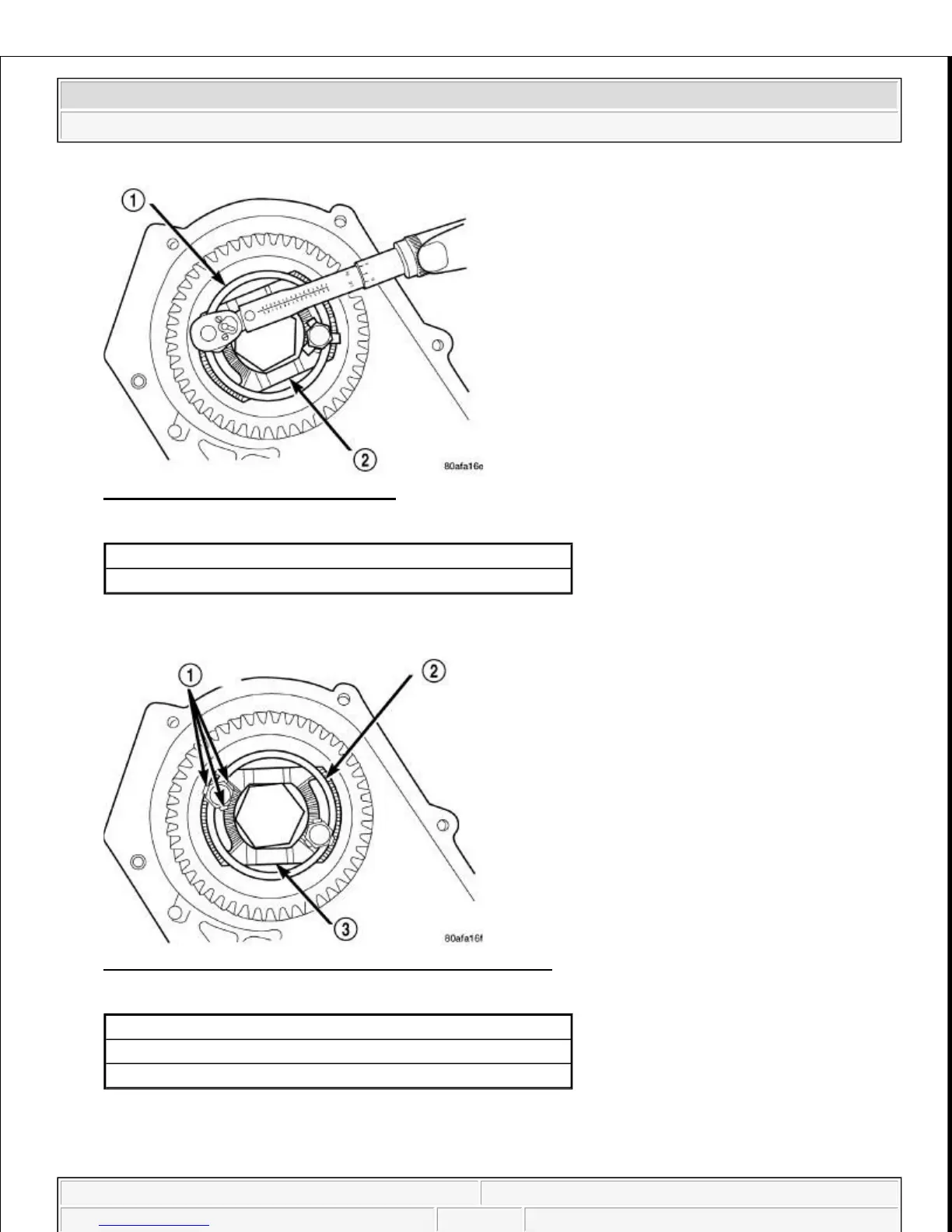 1

2

80afa16e

1

2

3

80afa16f