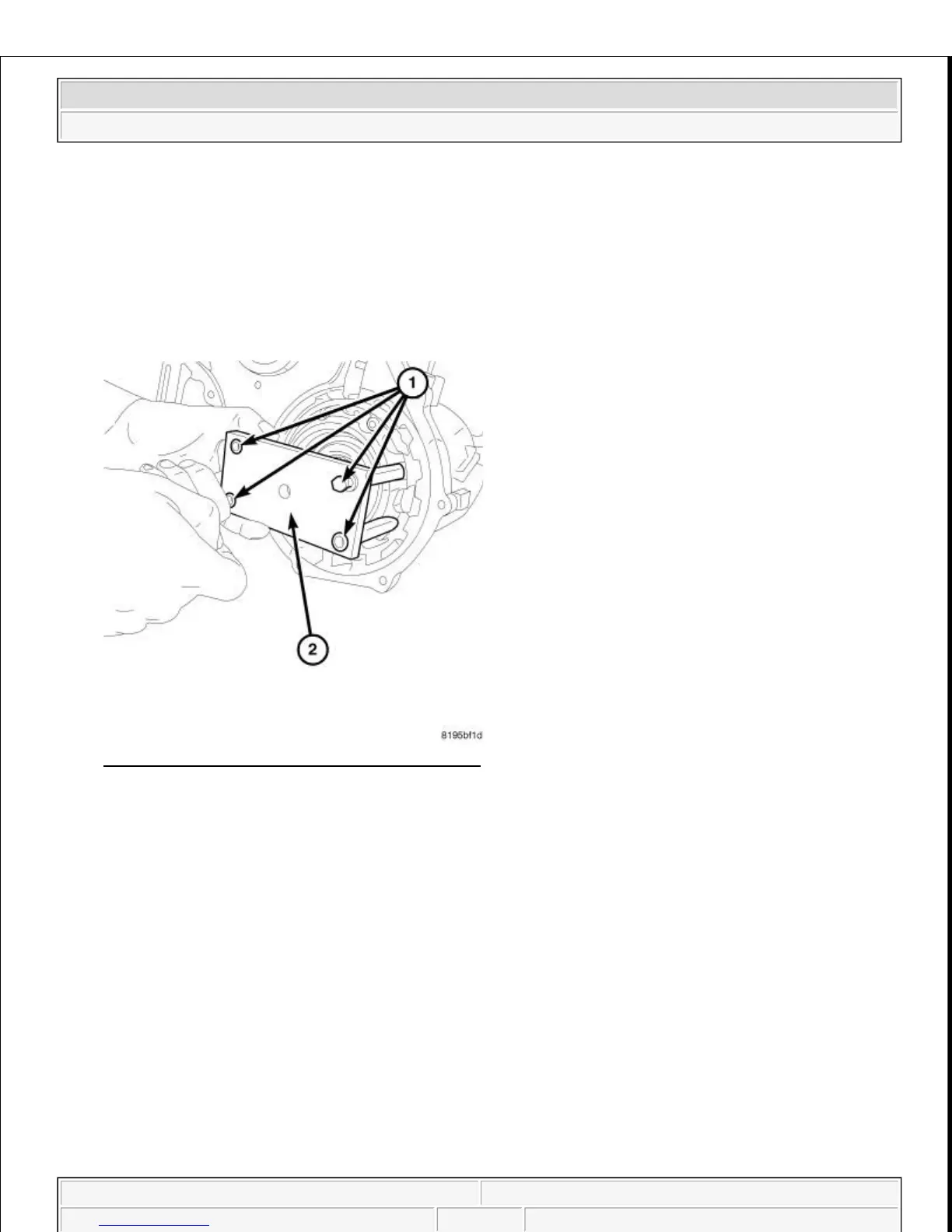 1

2

8195bf1d