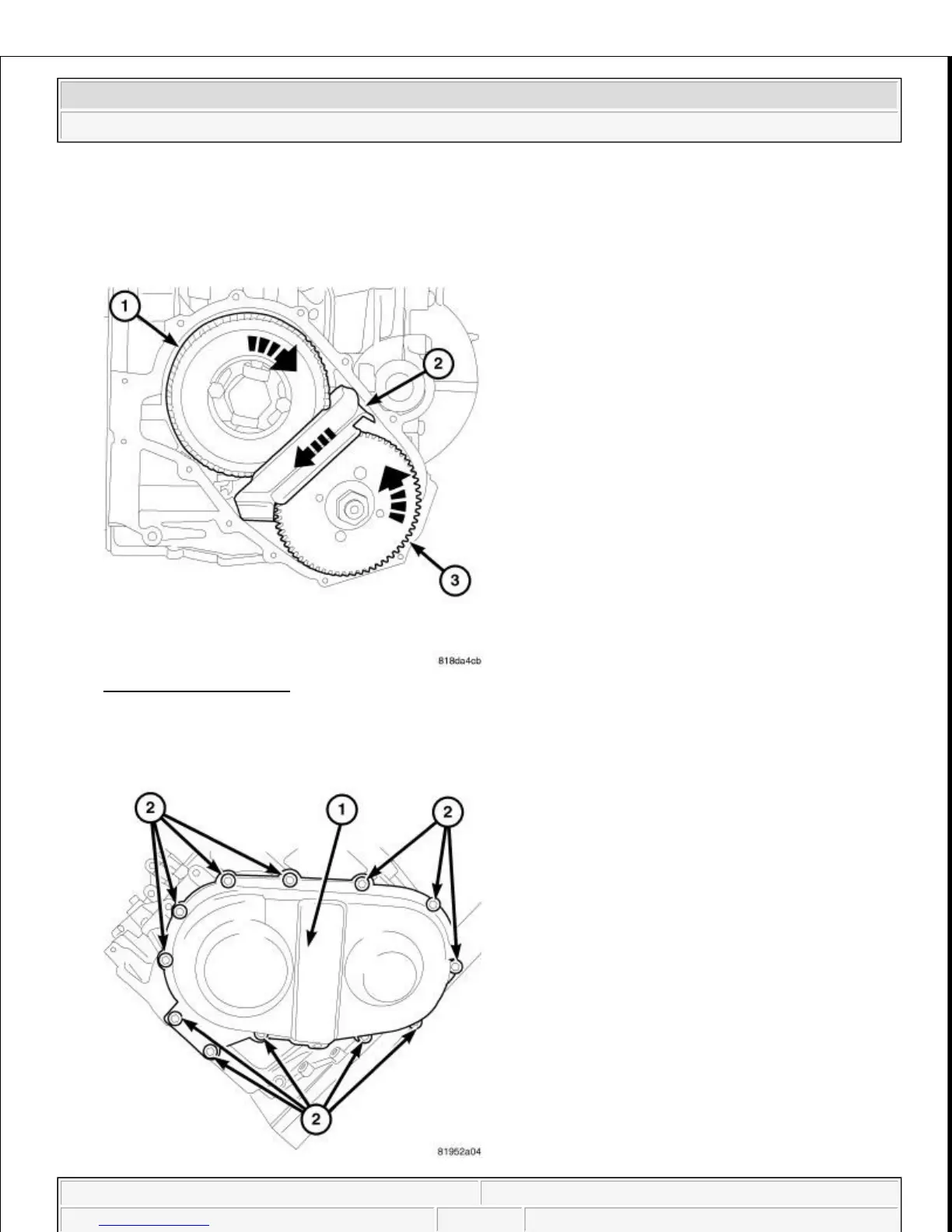 1

2

3

818da4cb

2

1

2

2

81952a04