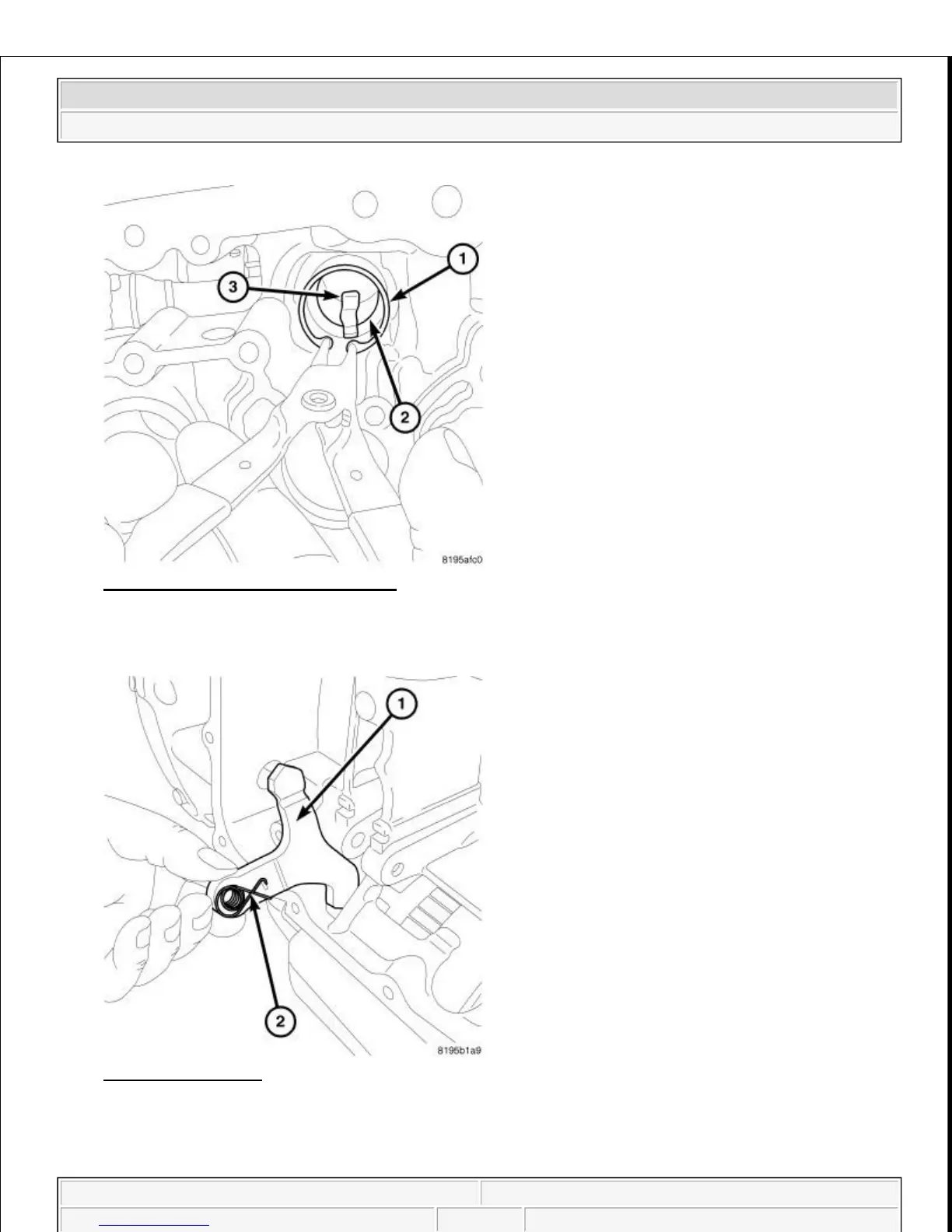 3
1
2
8195afc0

1
2
8195b1a9