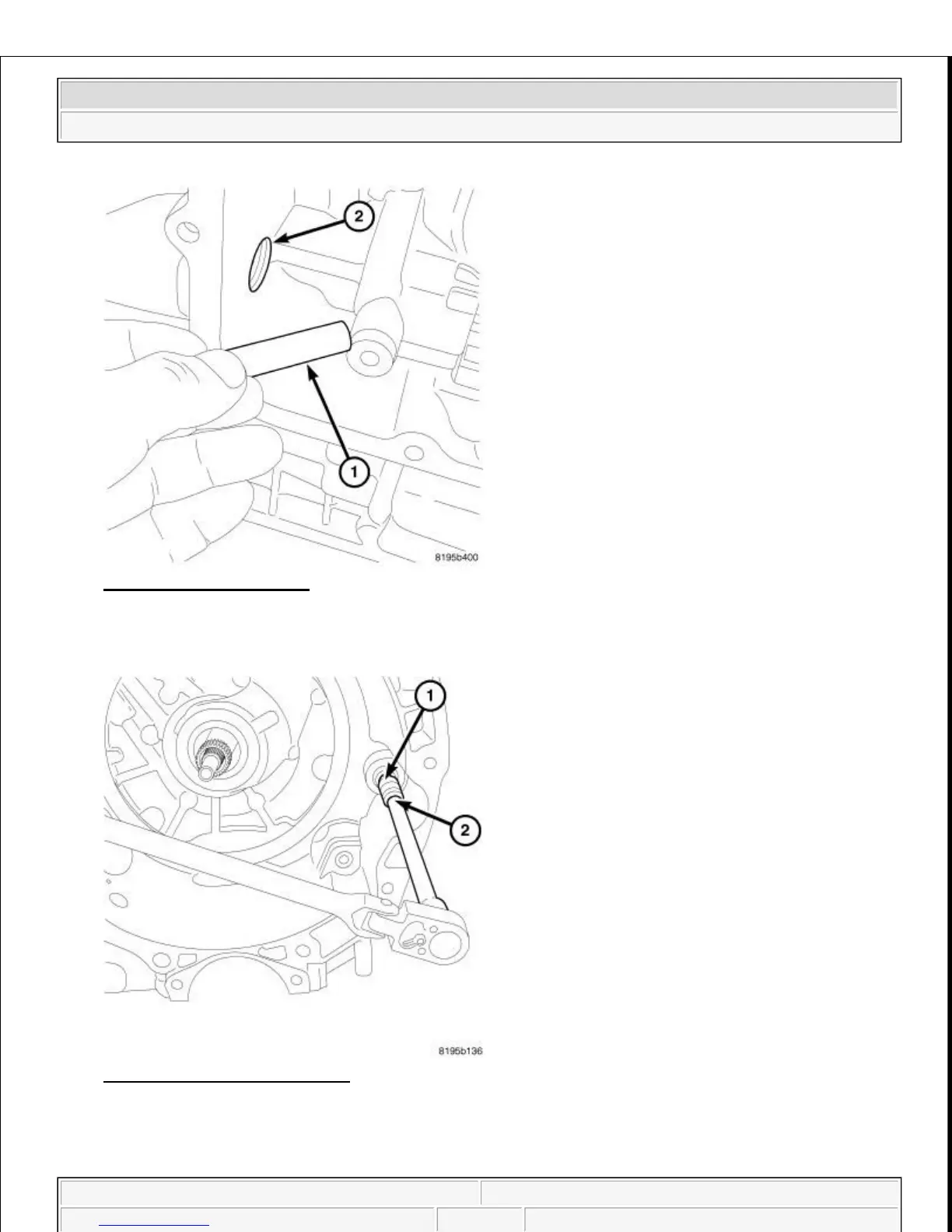 2

1

8195b400

1

2

8195b136