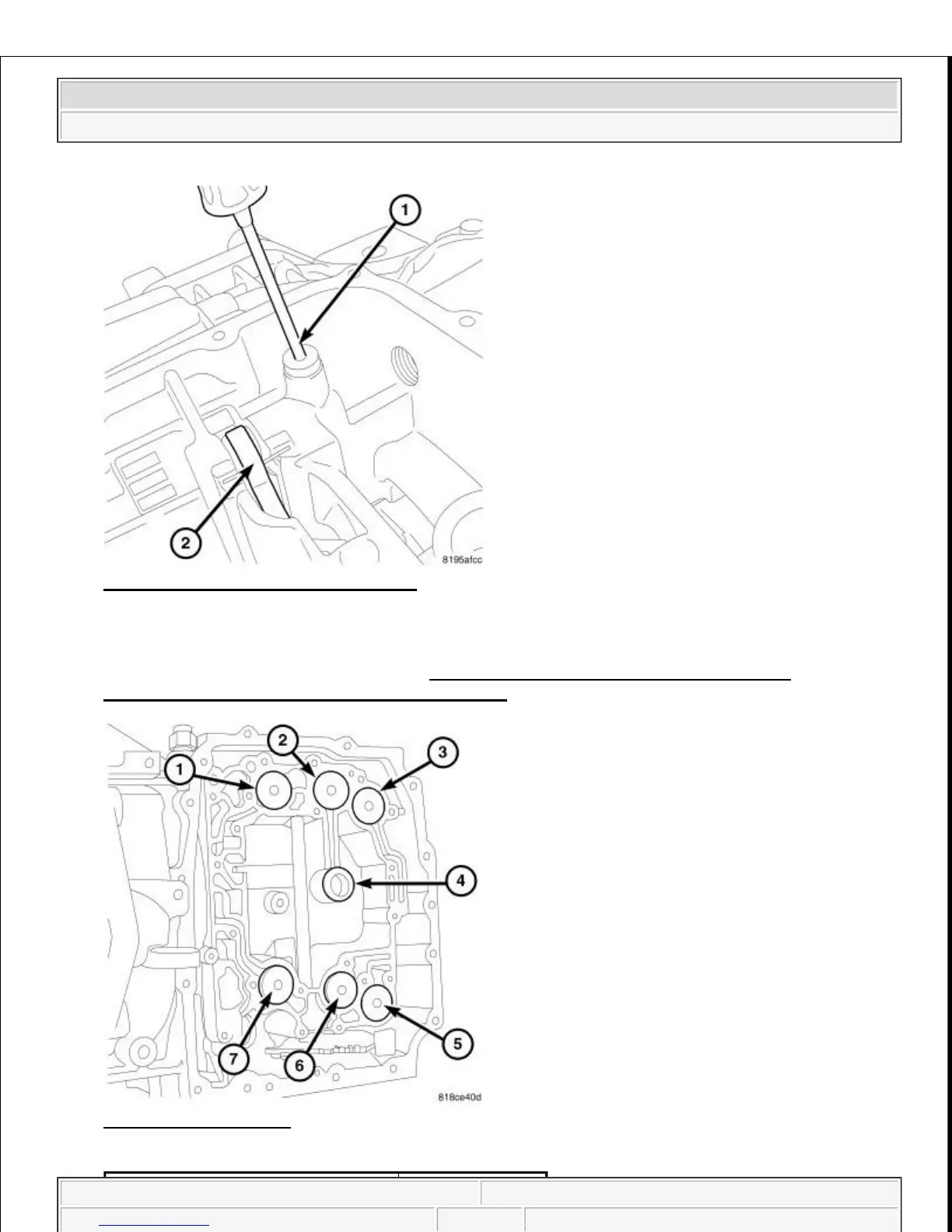 1

2

8195afcc

1

2

3

4

5

6

7

818ce40d