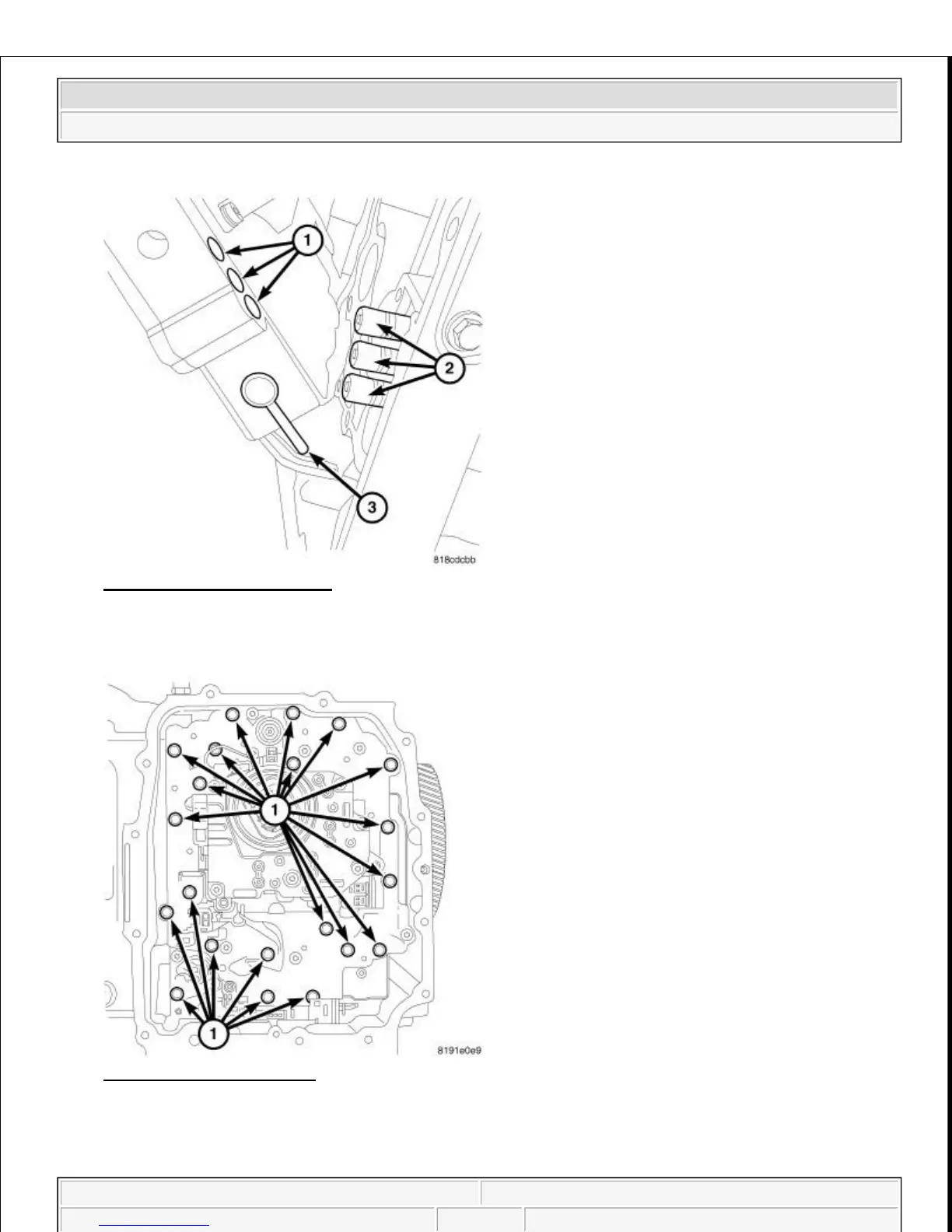 1
2
3
818cdcbb

1
1
8191e0e9