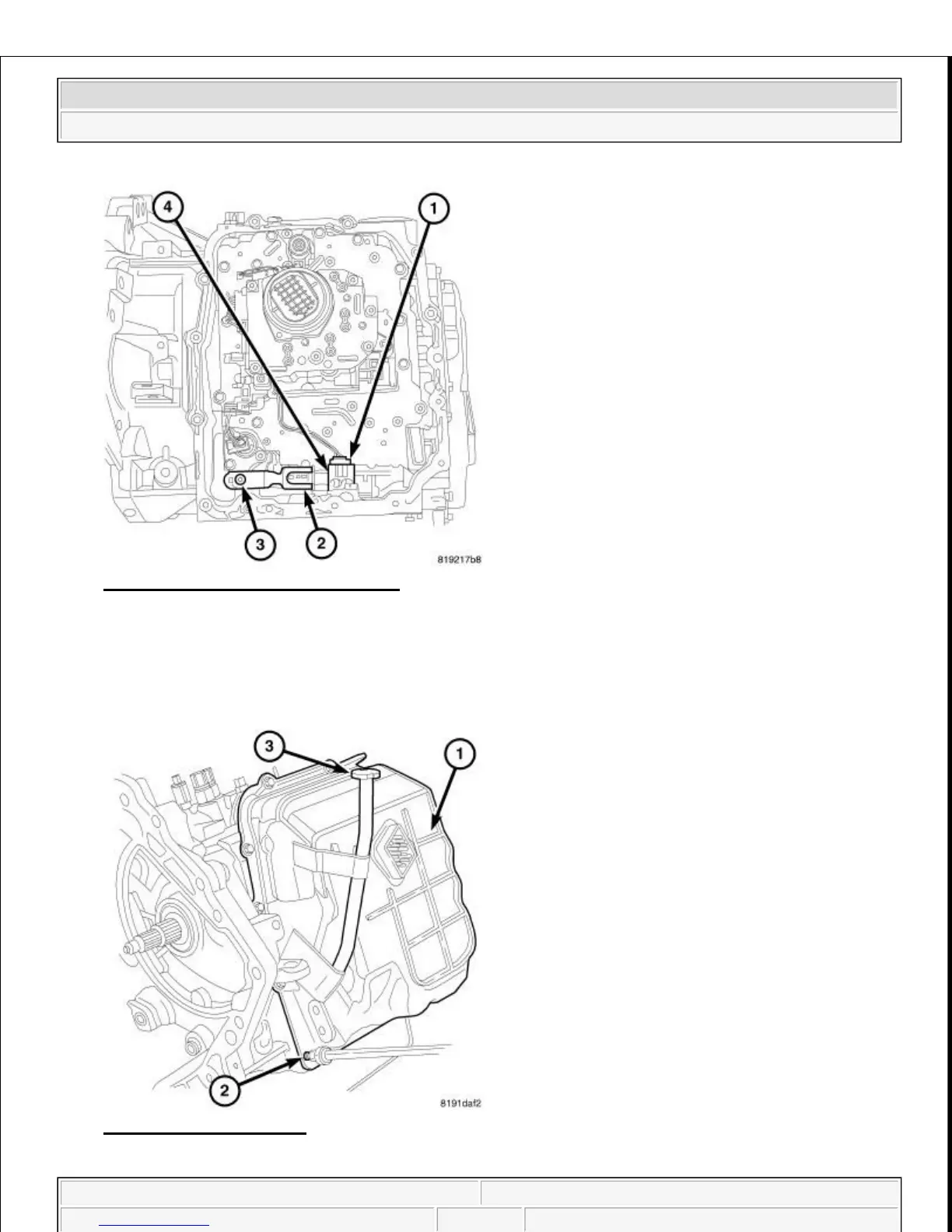 4

1

3

2

819217b8

3

1

2

8191daf2