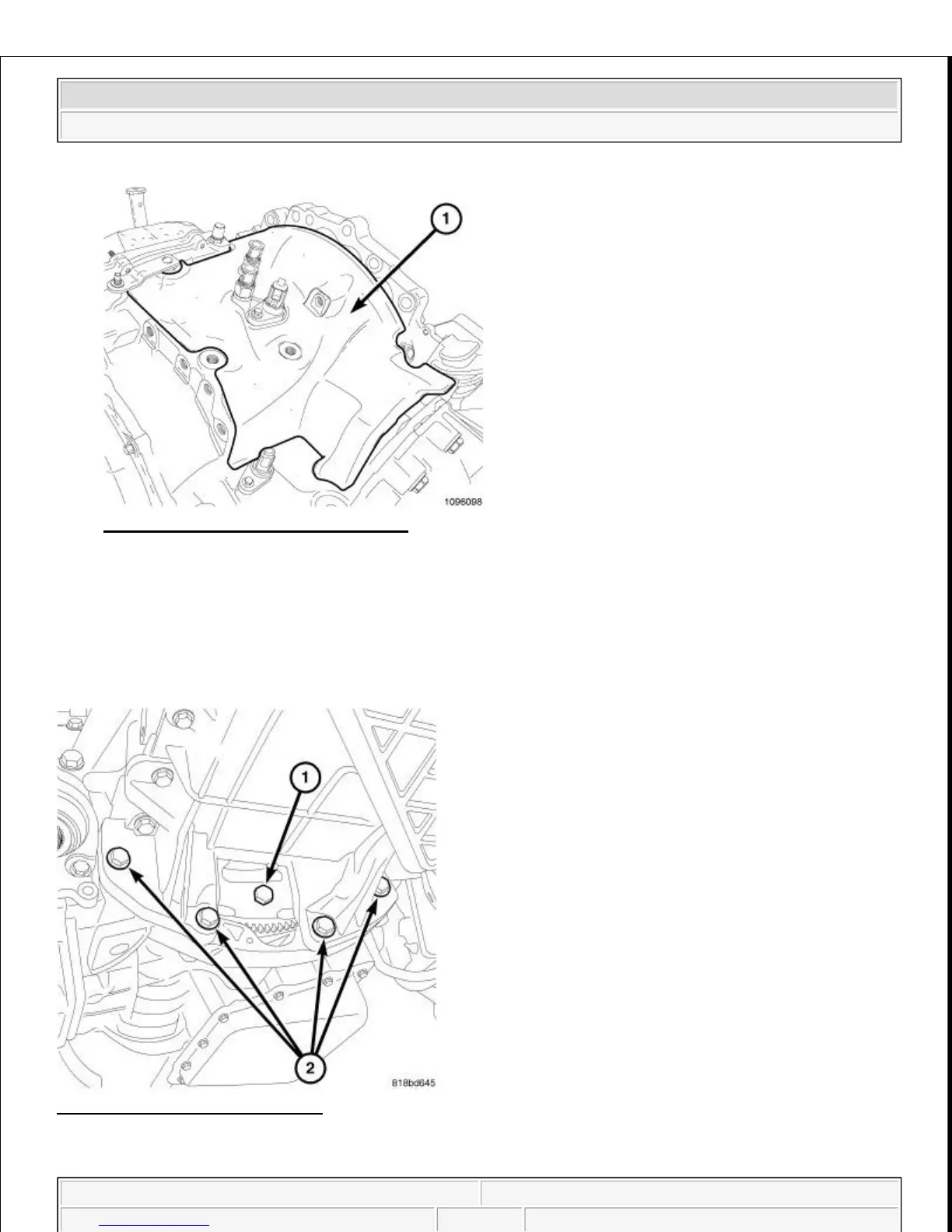 1

1096098

1

2

818bd645