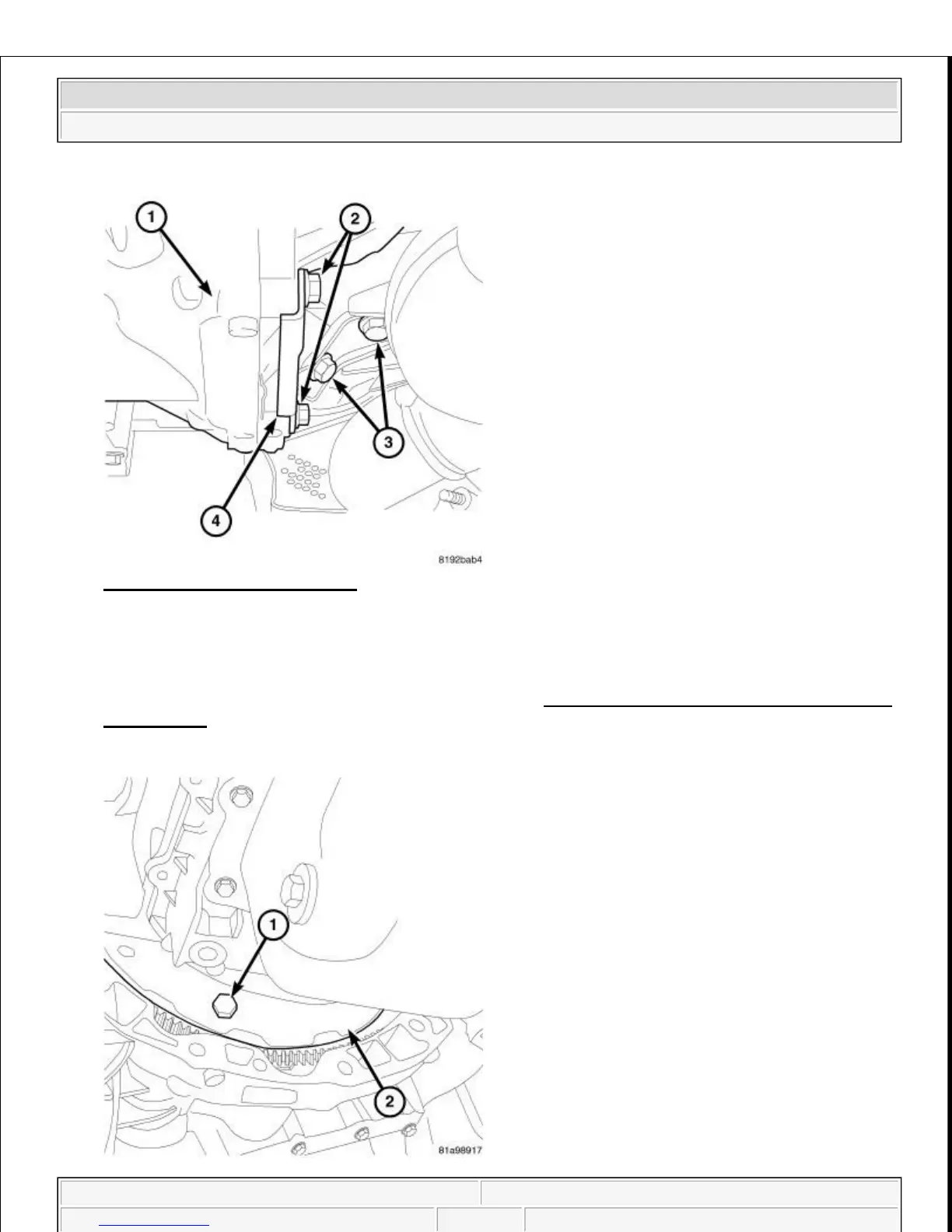 1
2
3
4
8192bab4

1
2
81a98917