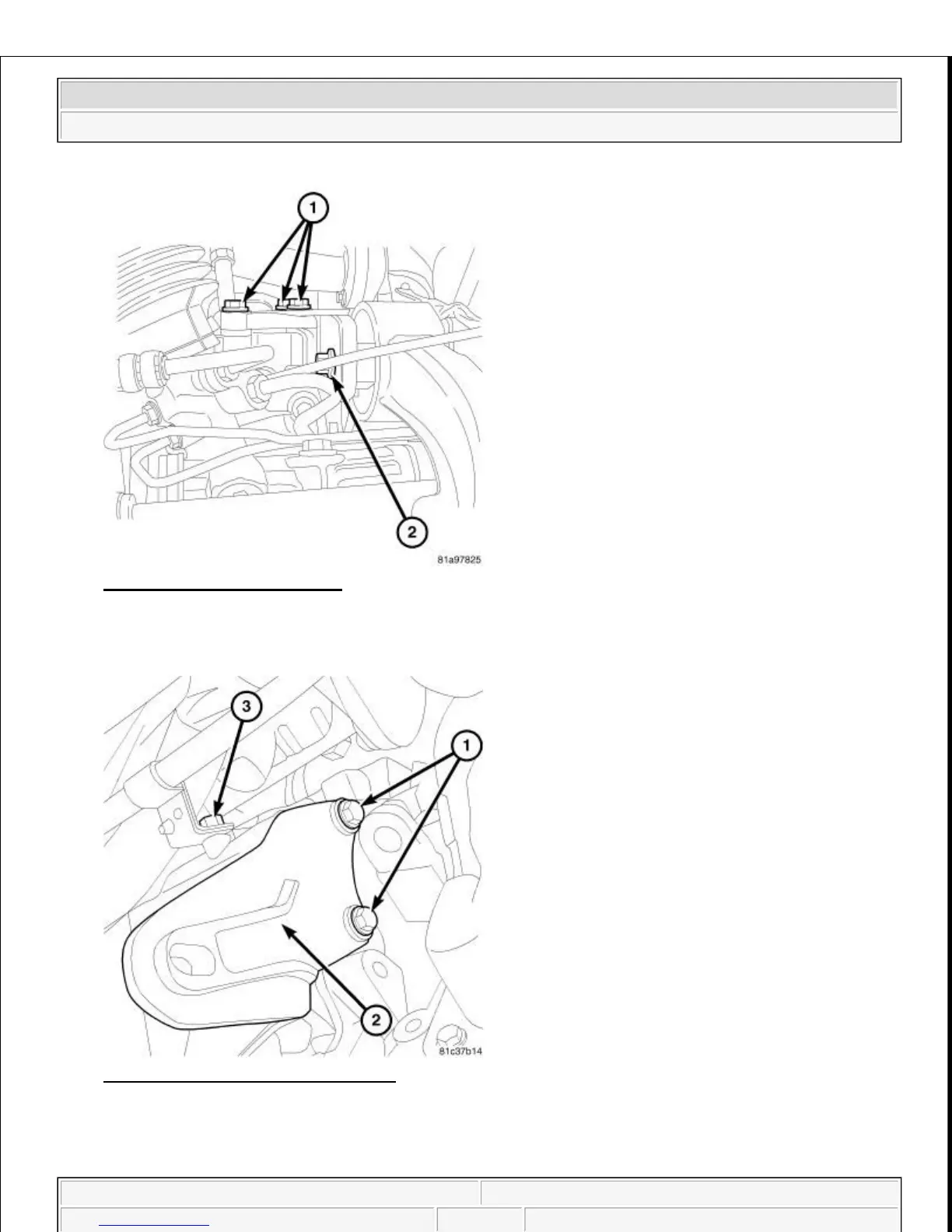 1

2

81a97825

3

1

2

81c37b14