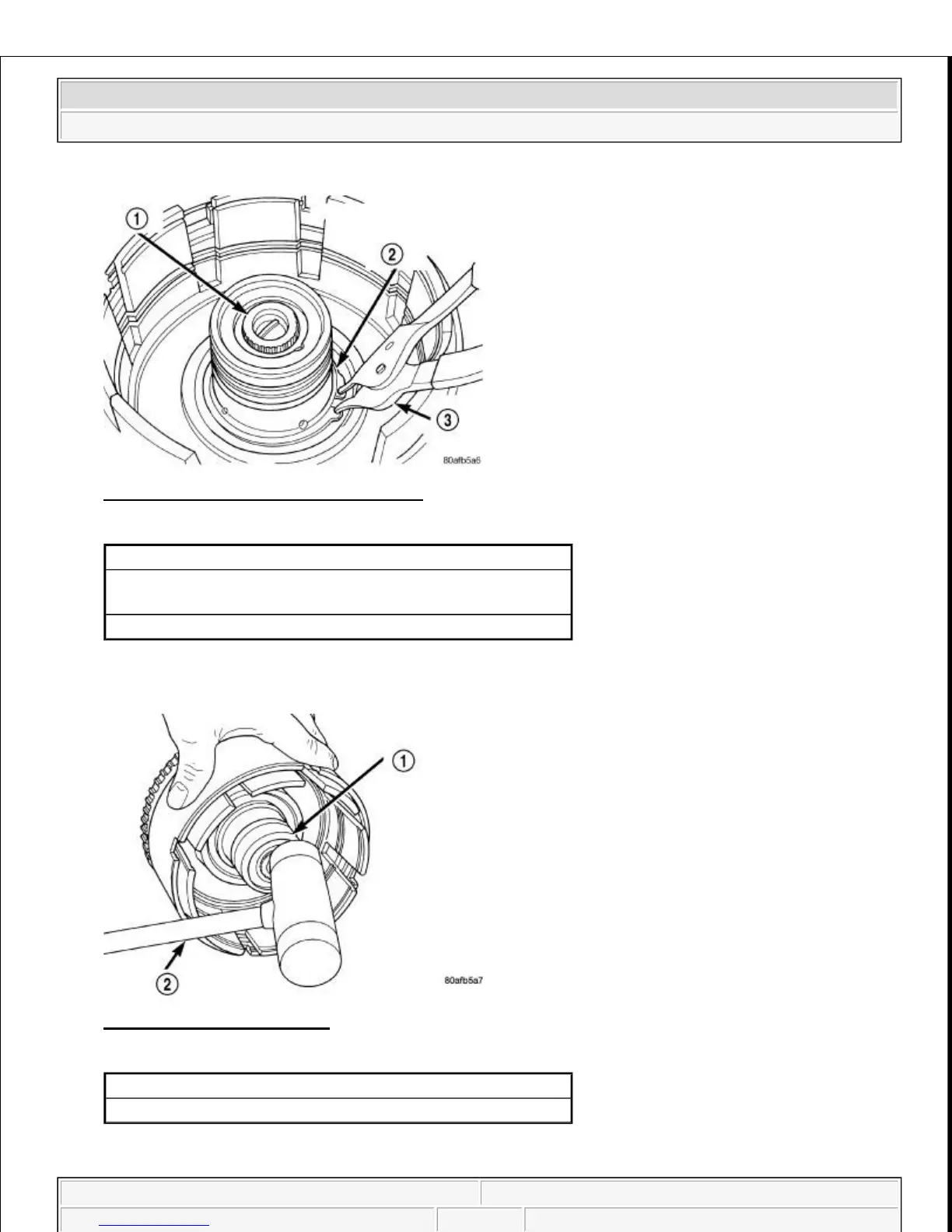 1
2
3
80afb5a6

1
2
80afb5a7