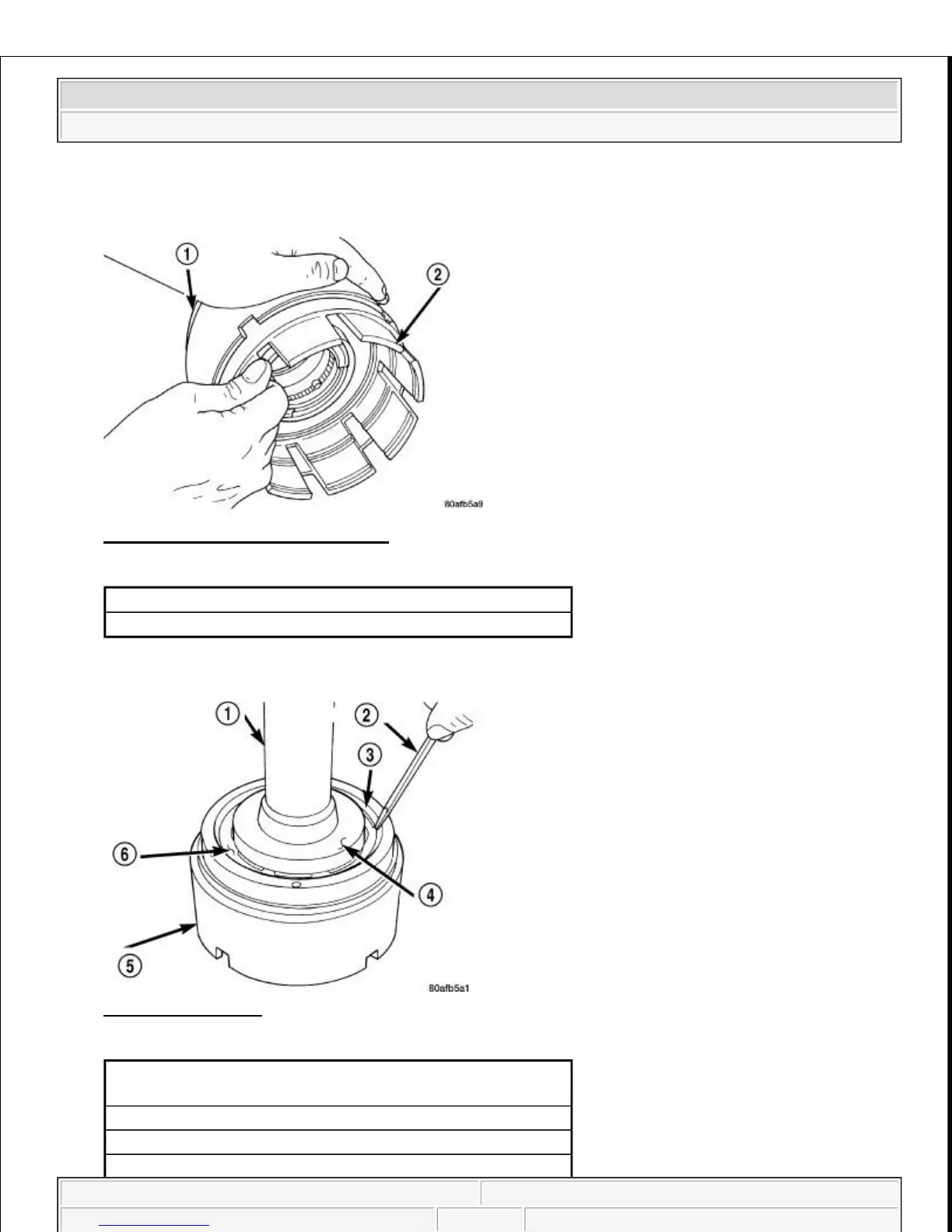 1

2

80afb5a9

1

2

3

6

4

5

80afb5a1