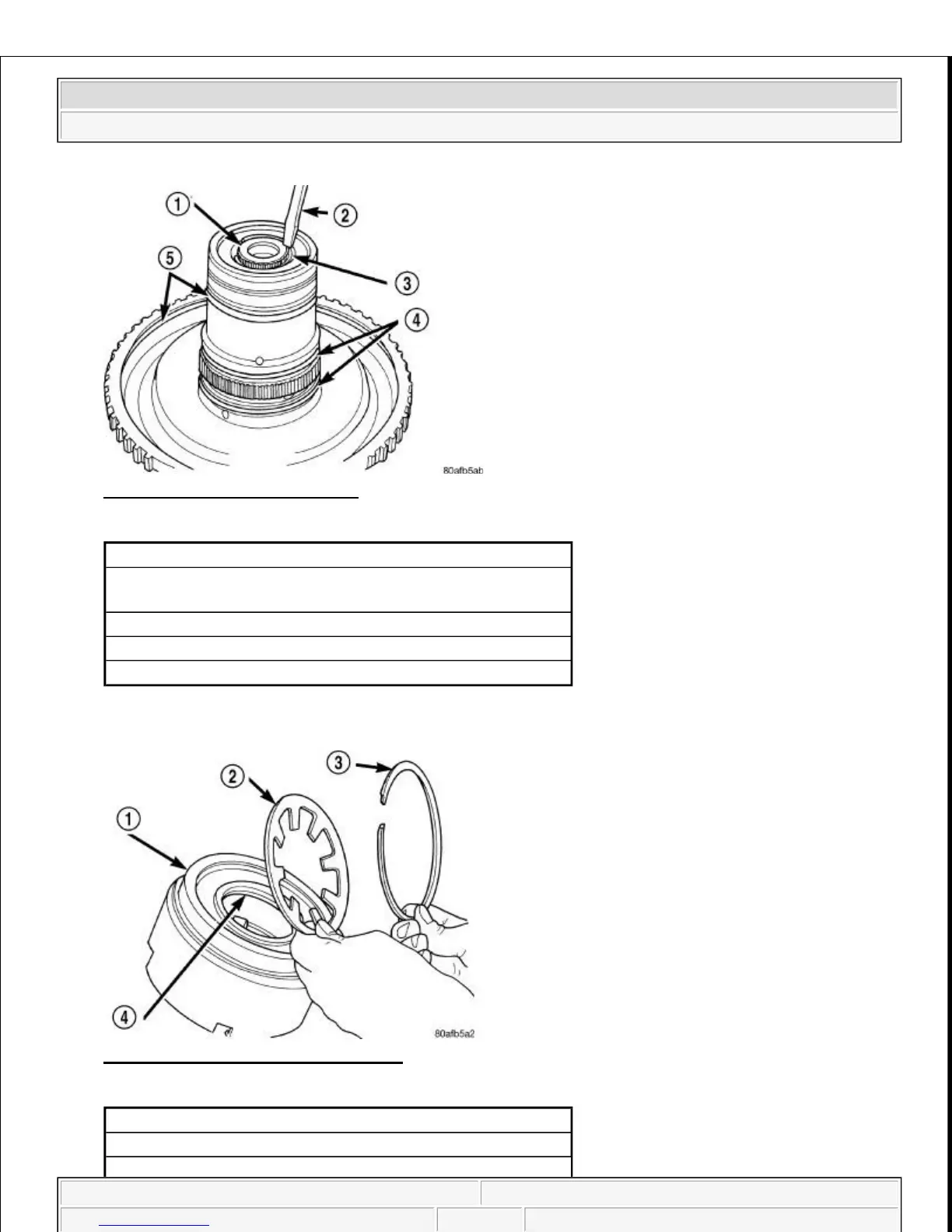 1
2
3
4
5
80afb5ab

1
2
3
4
80afb5a2