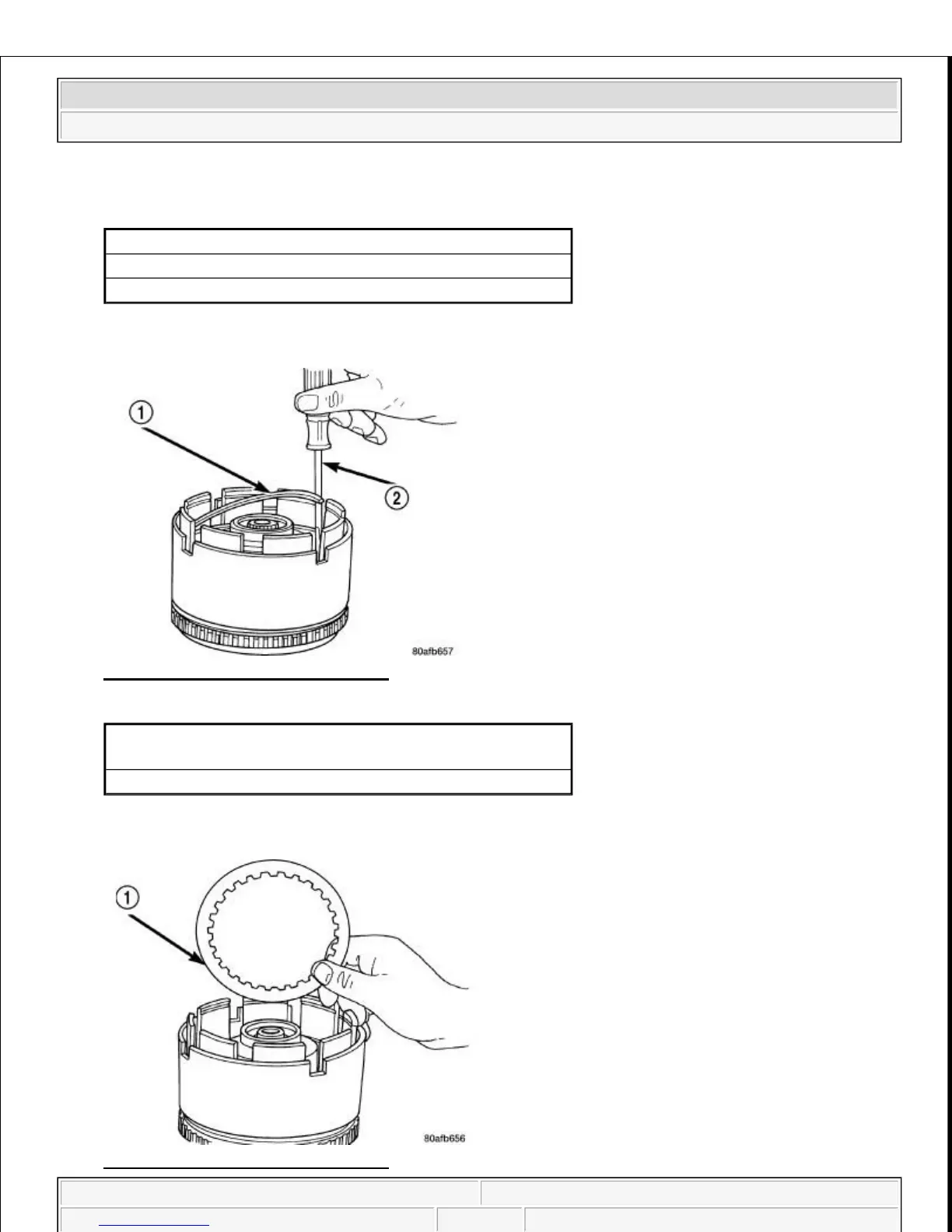 1

2

80afb657

1

80afb656