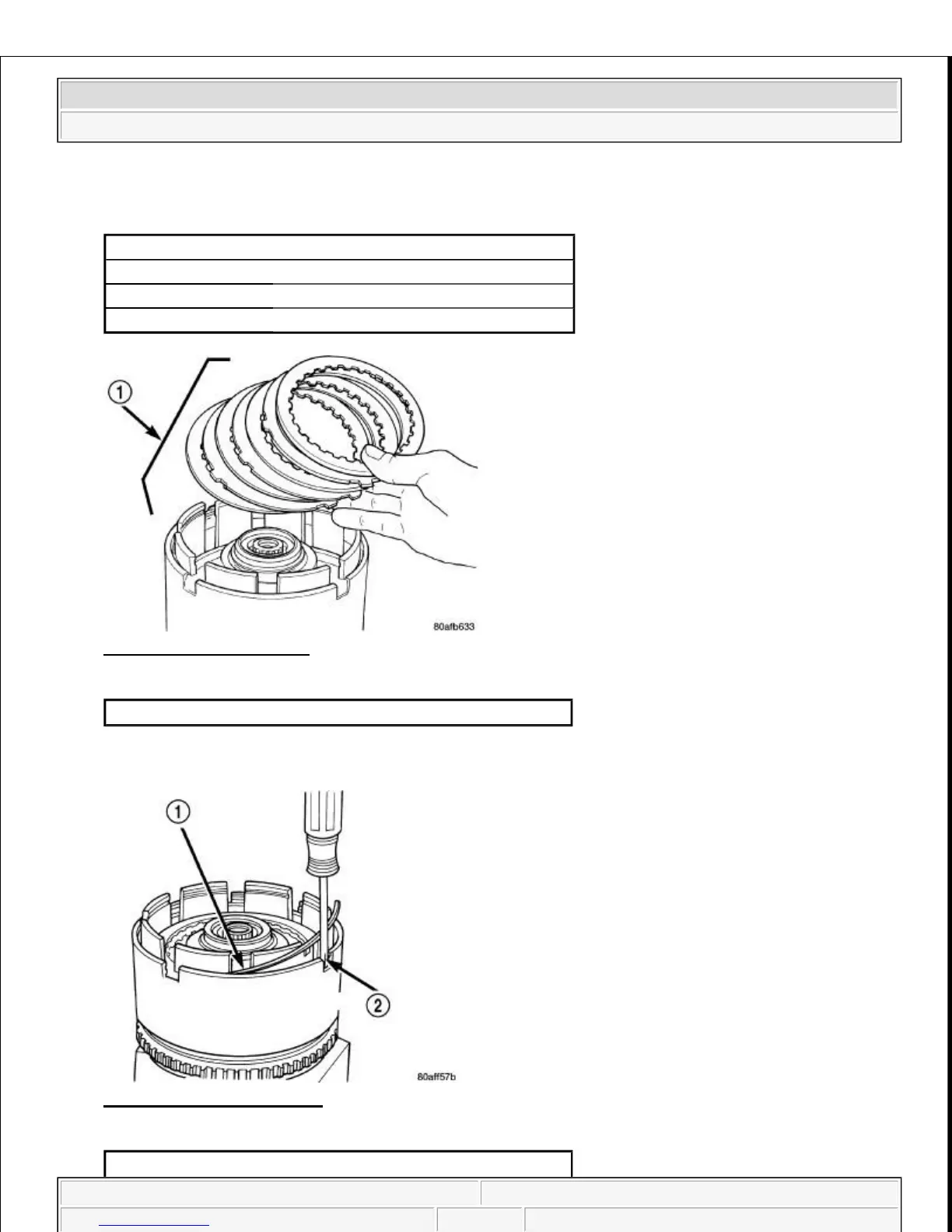 1

80afb633

1

2

80aff57b