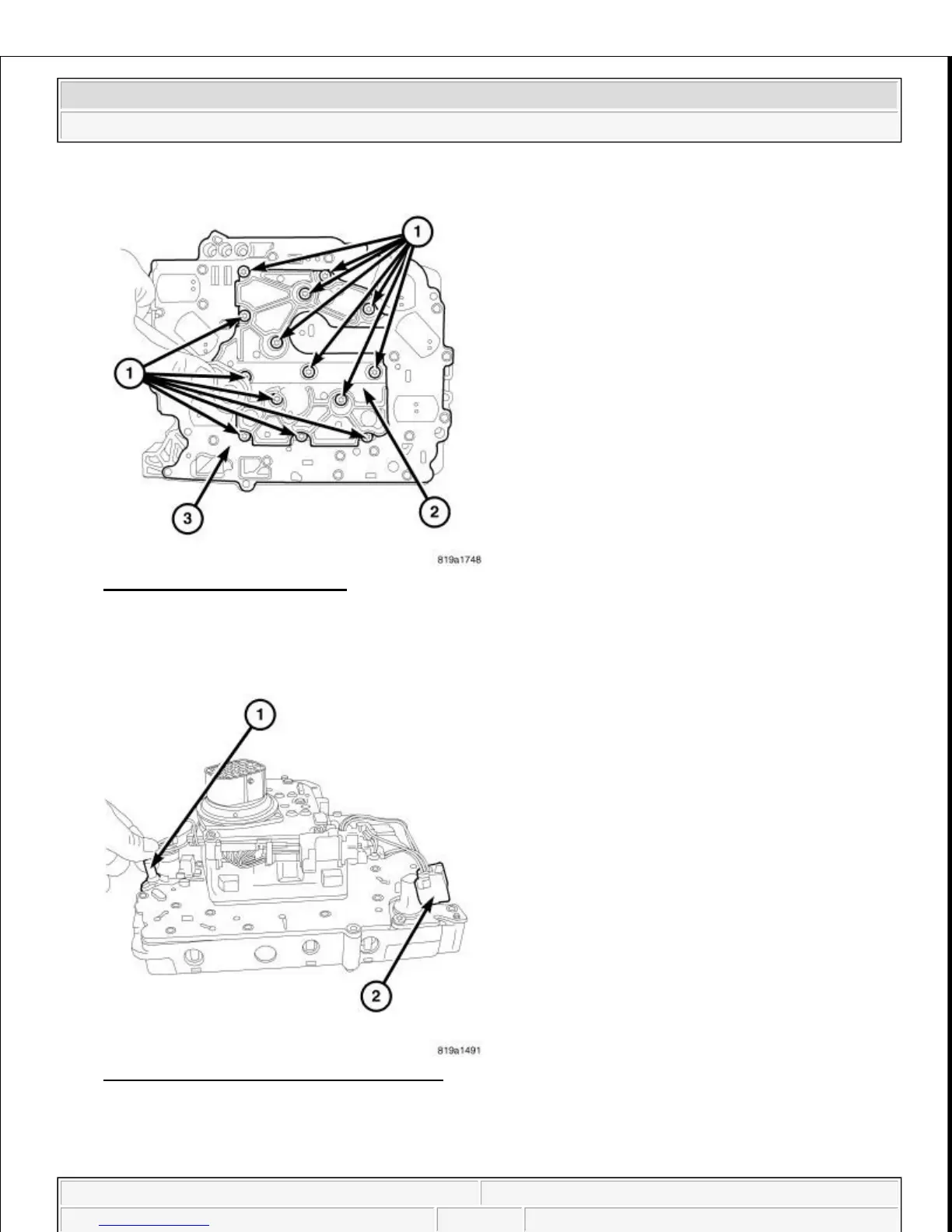 1
1
3
2
819a1748

1
2
819a1491