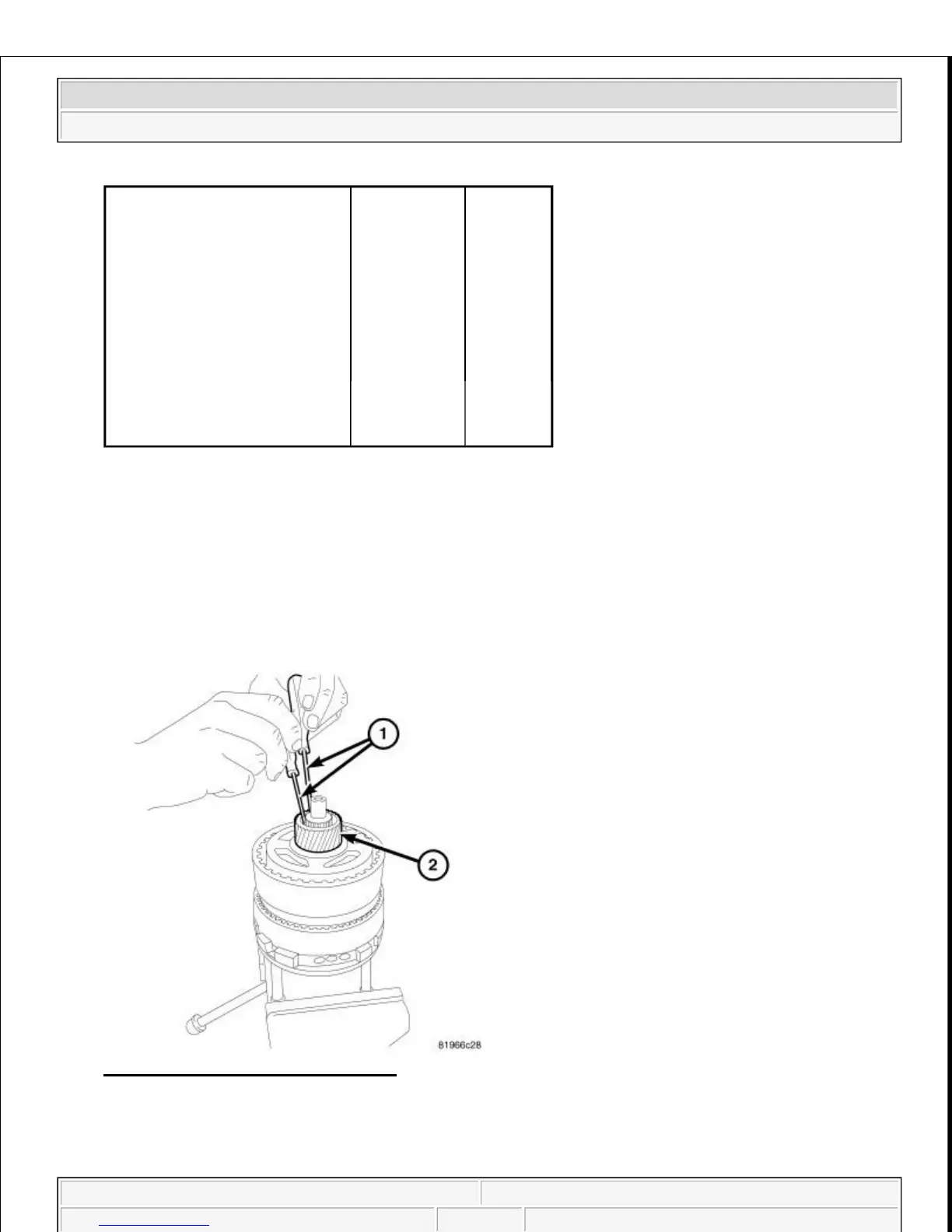 1
2
81966c28