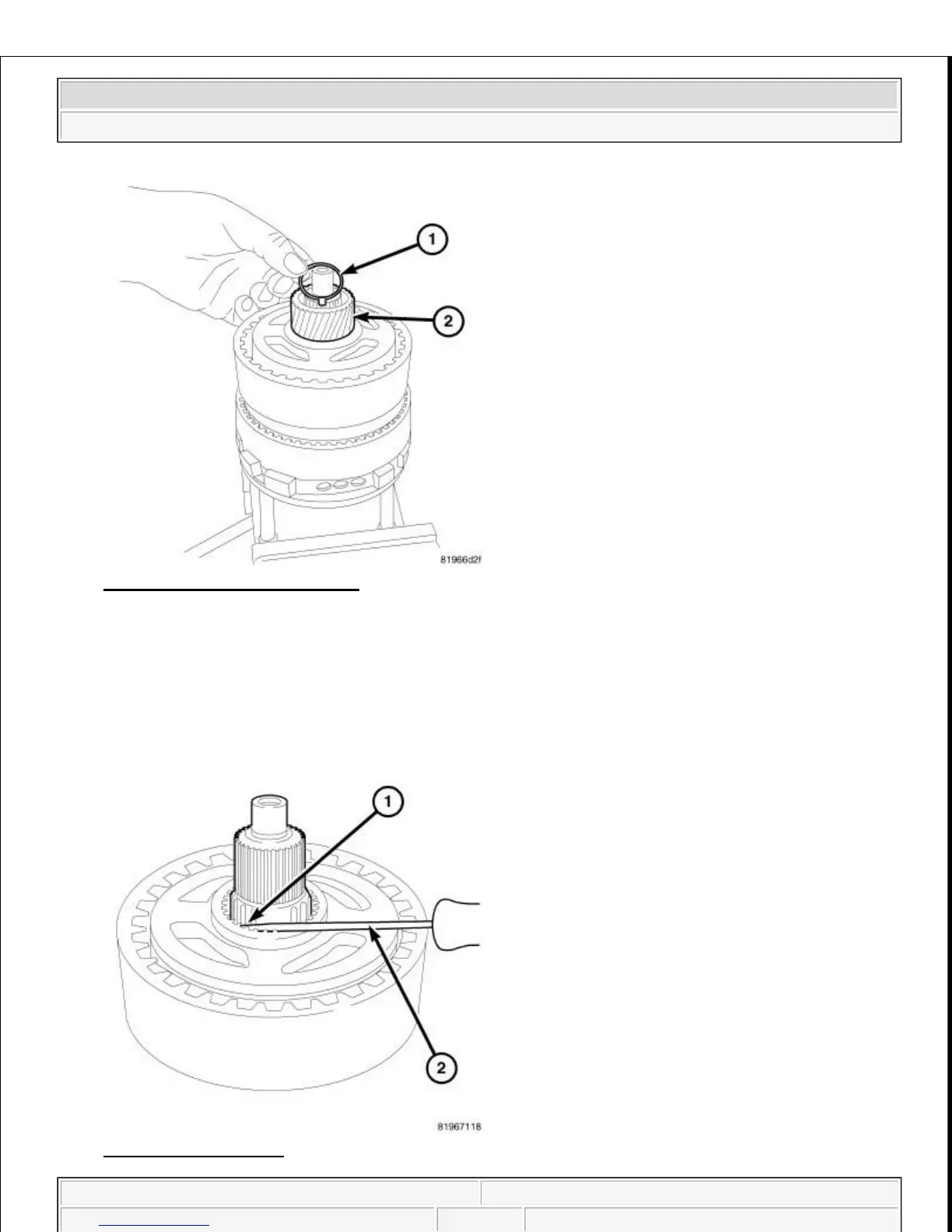 1

2

81966d2f

1

2

81967118