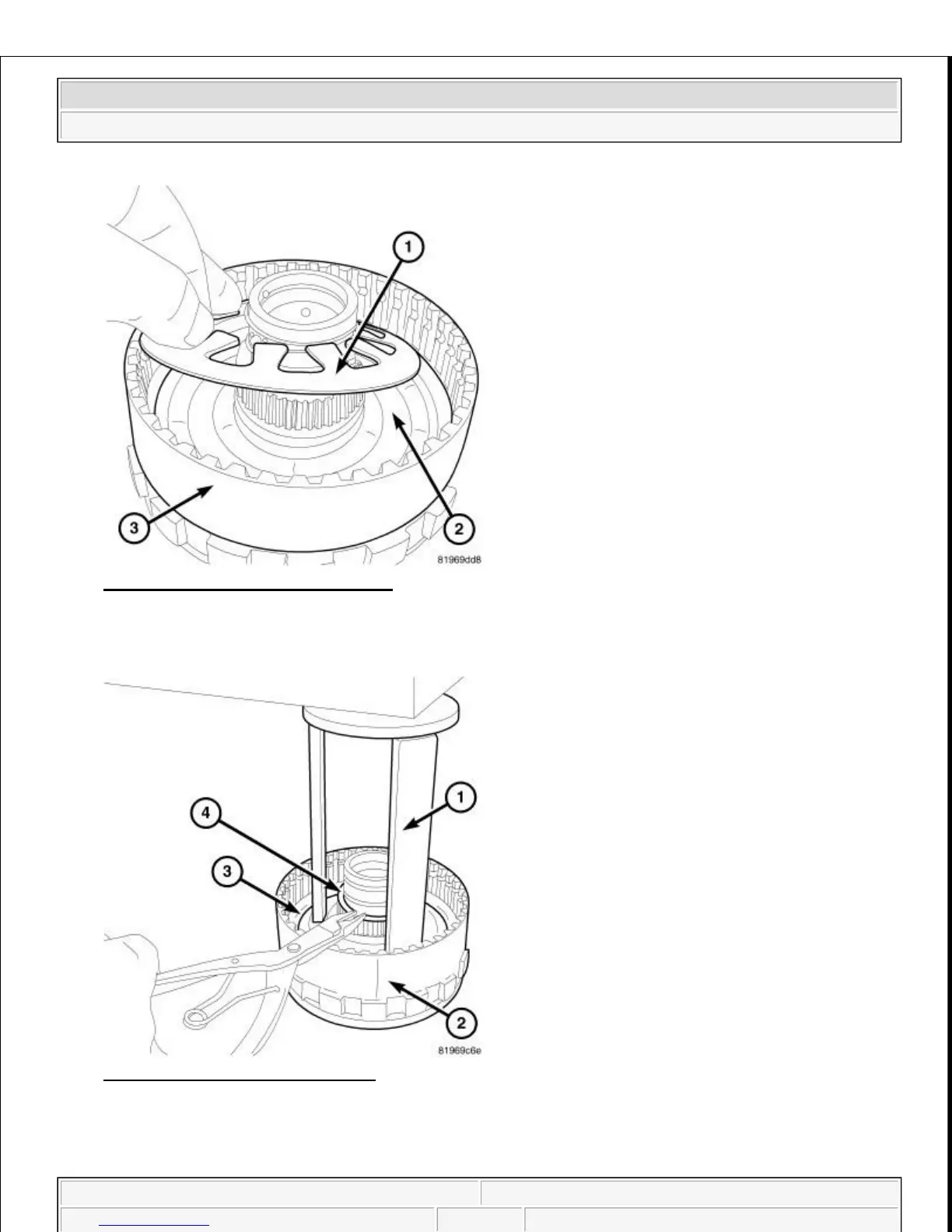 1

2

3

81969dd8

1

4

3

2

81969c6e