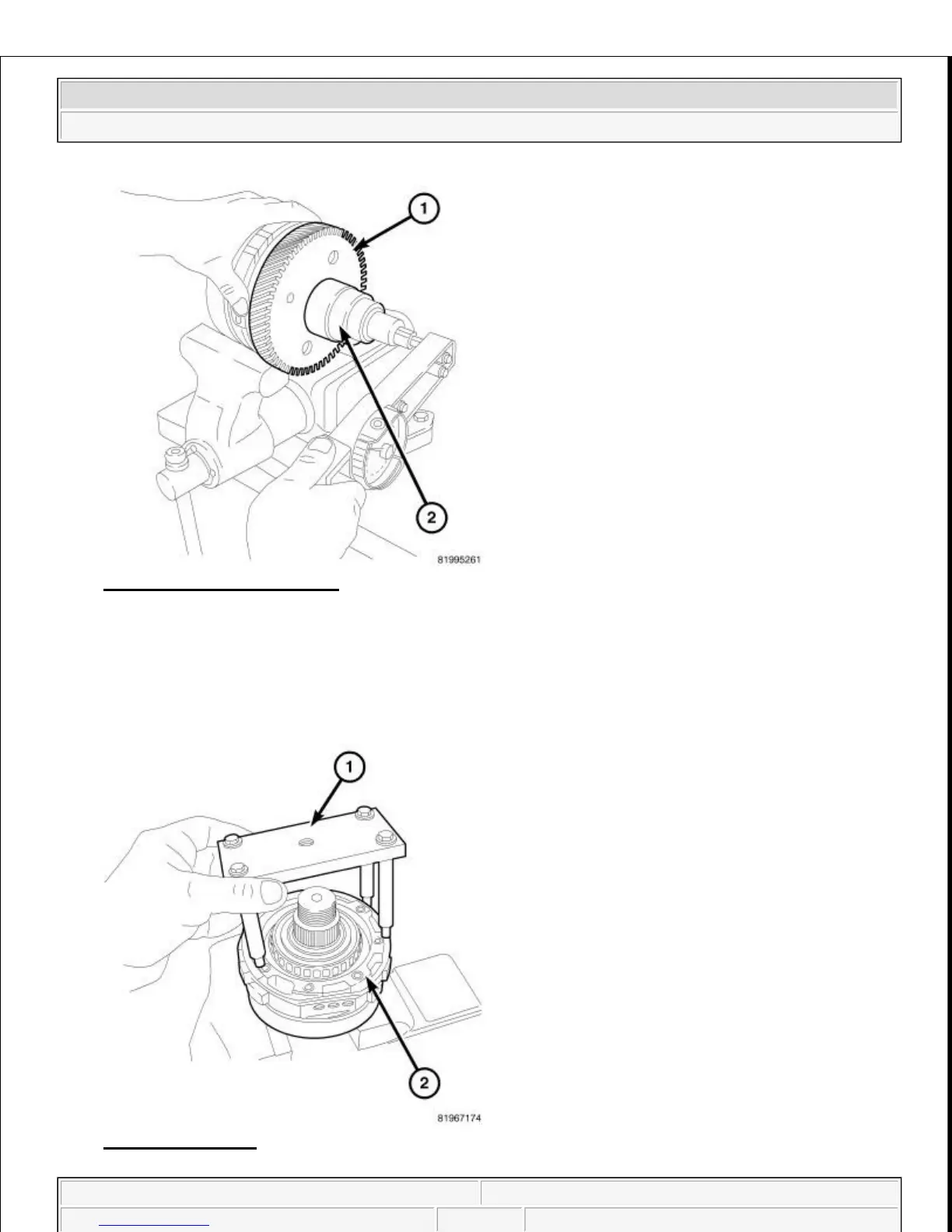 1

2

81995261

1

2

81967174