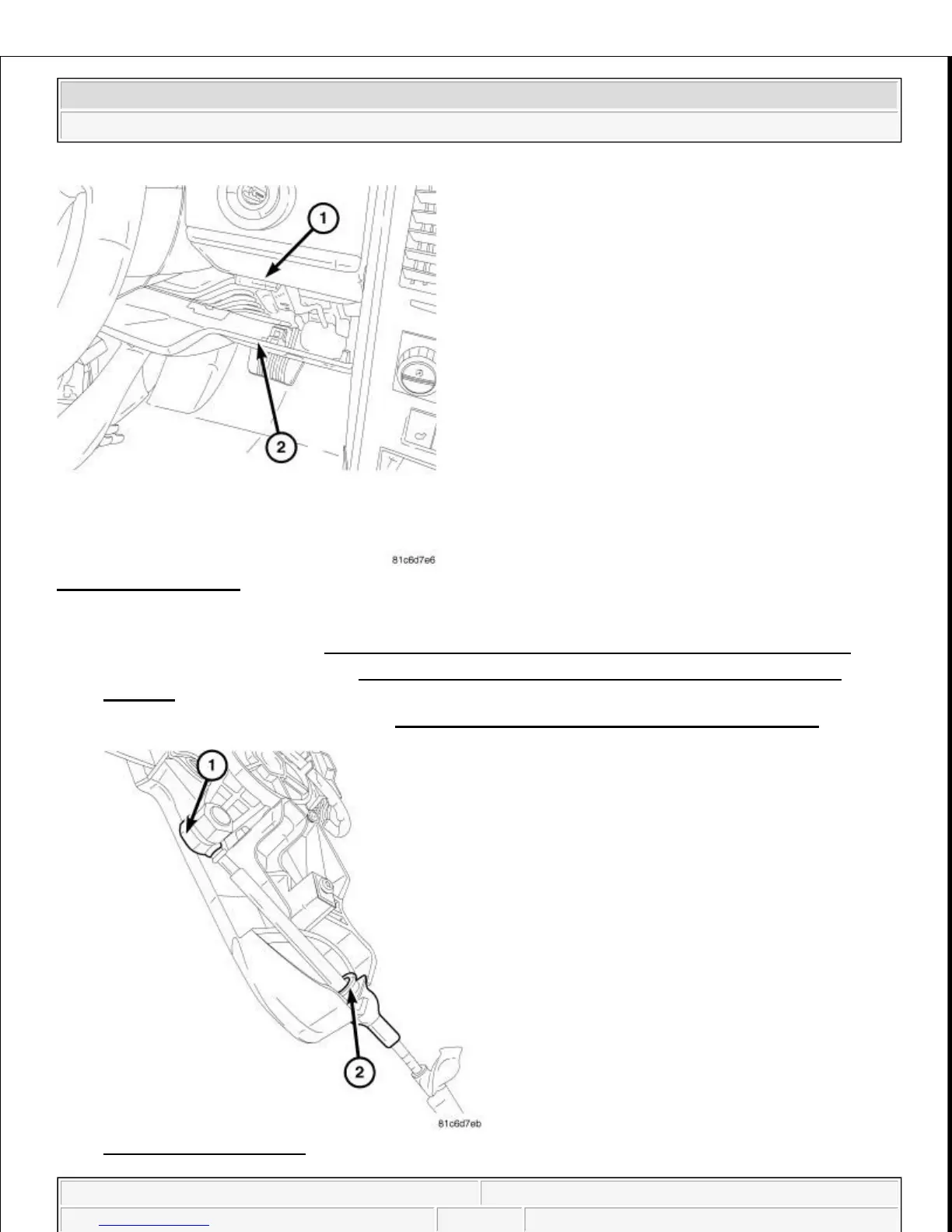 1

2

81c6d7e6

1

2

81c6d7eb