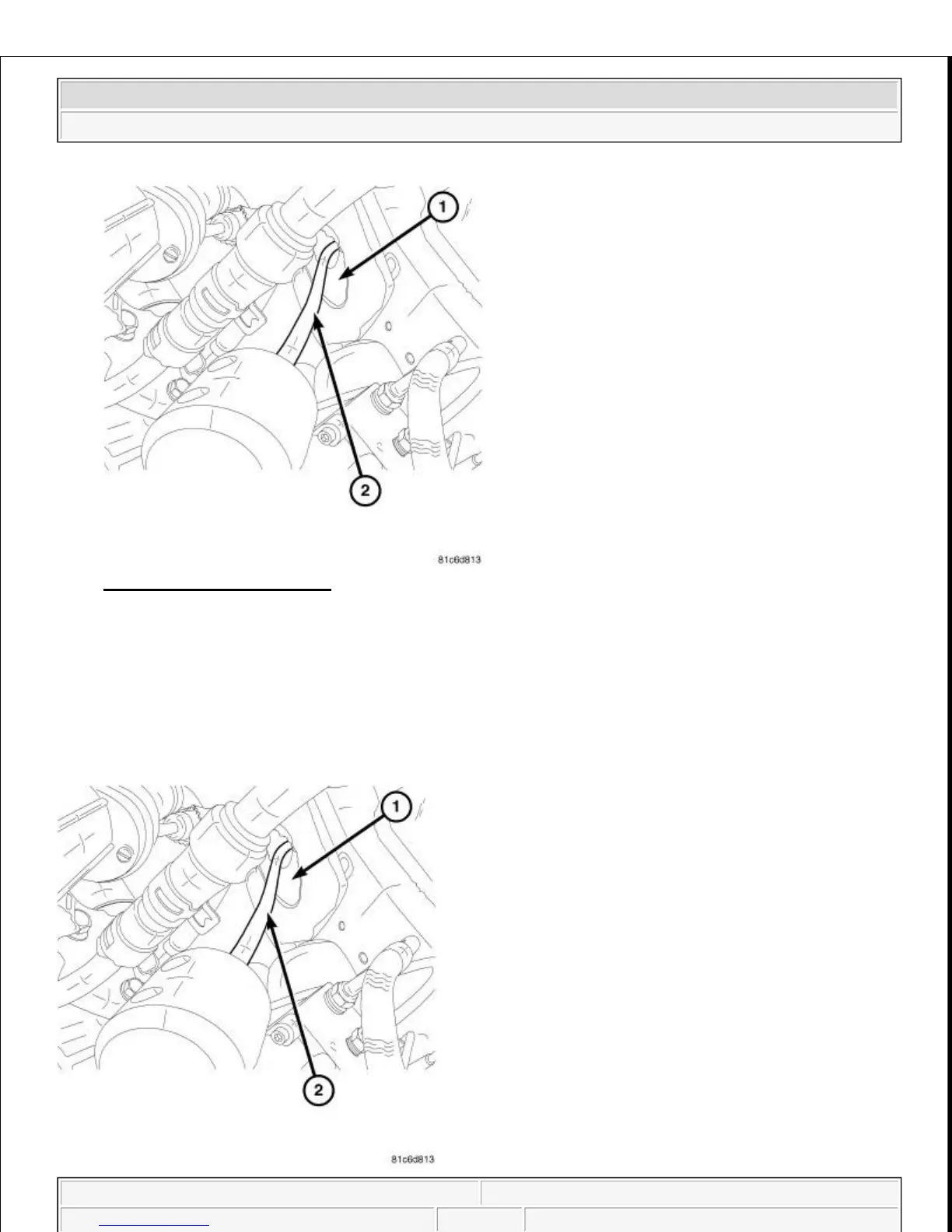 1

2

81c6d813

1

2

81c6d813