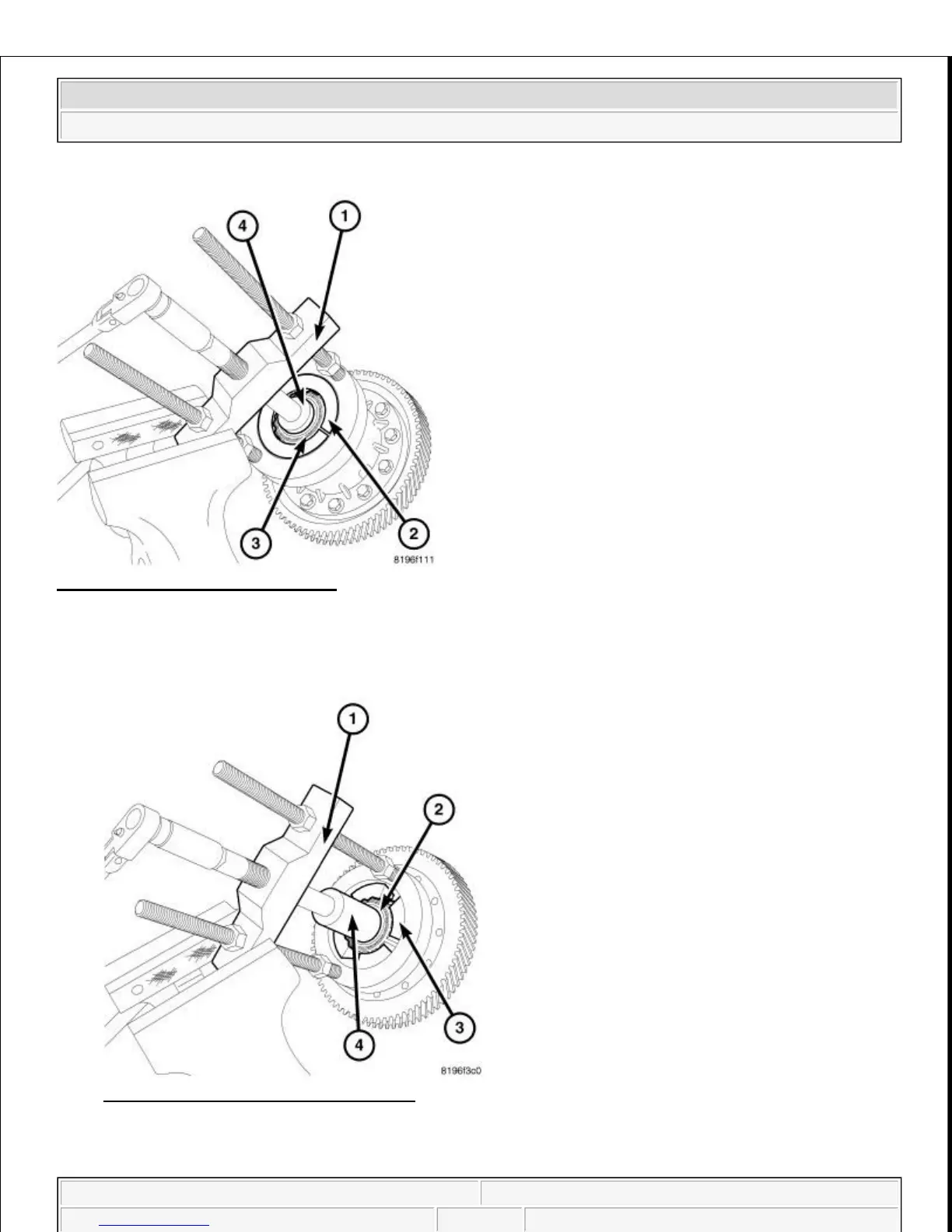 4

1

3

2

8196f111

1

2

4

3

8196f3c0