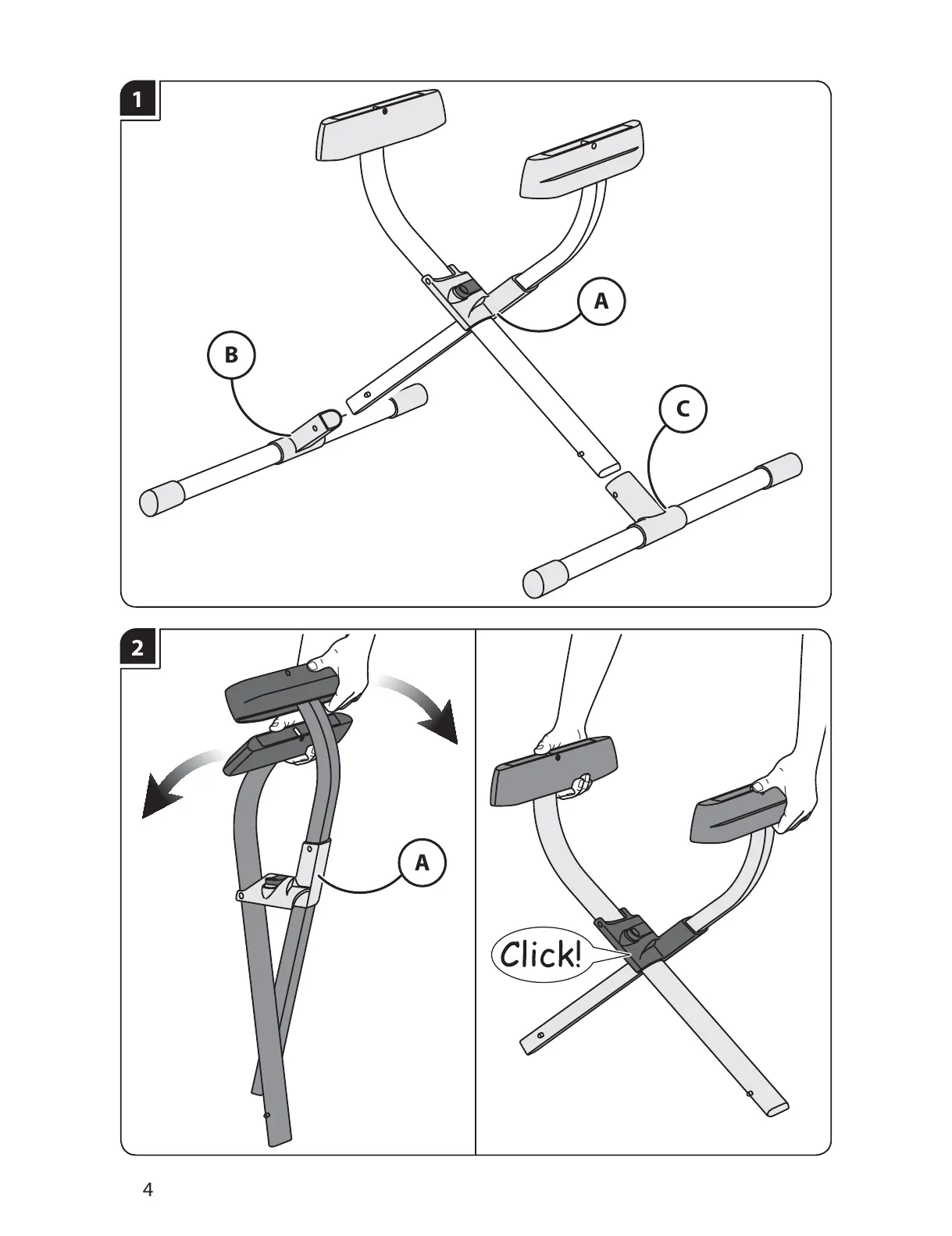 1

A

B

C

2

A

Click!

4