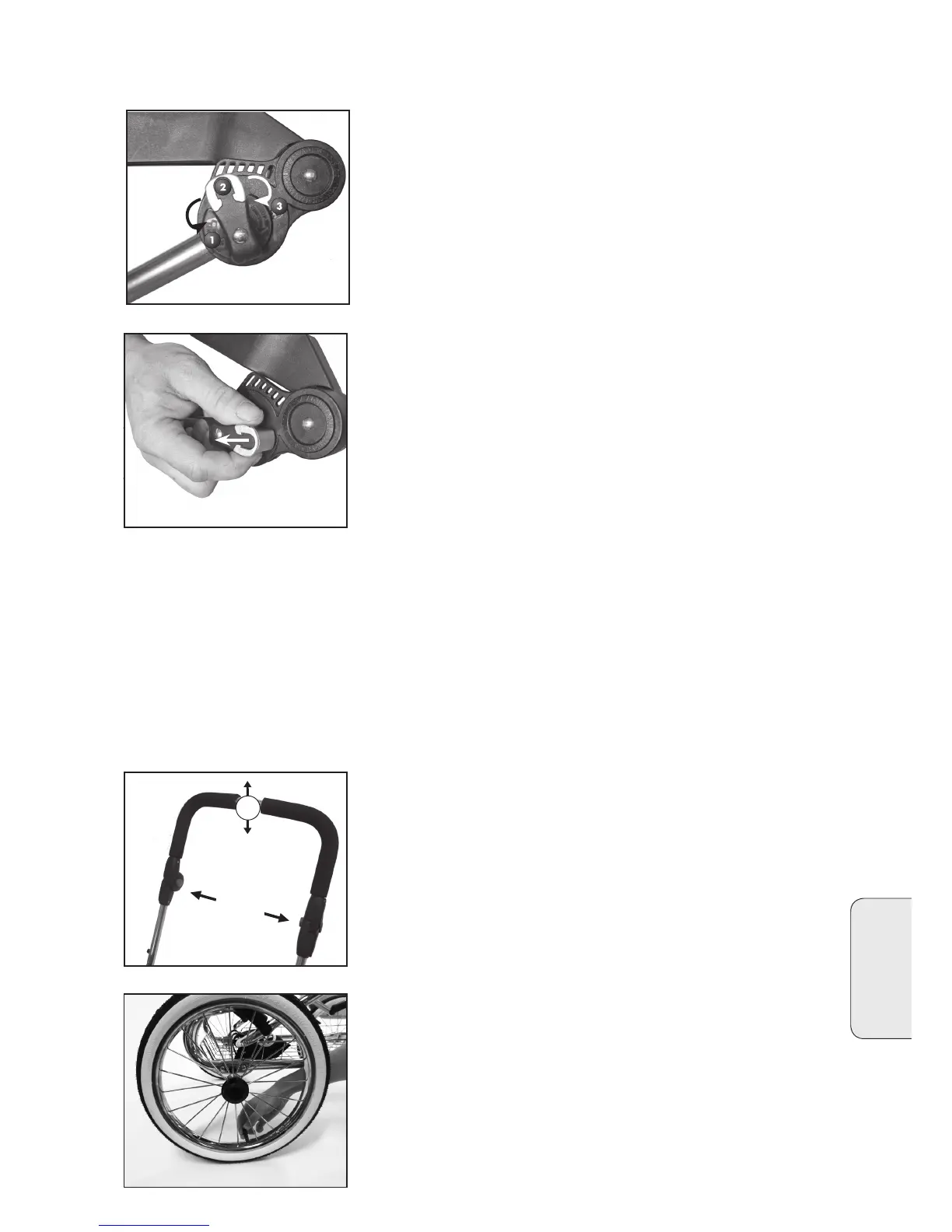 2
3
1