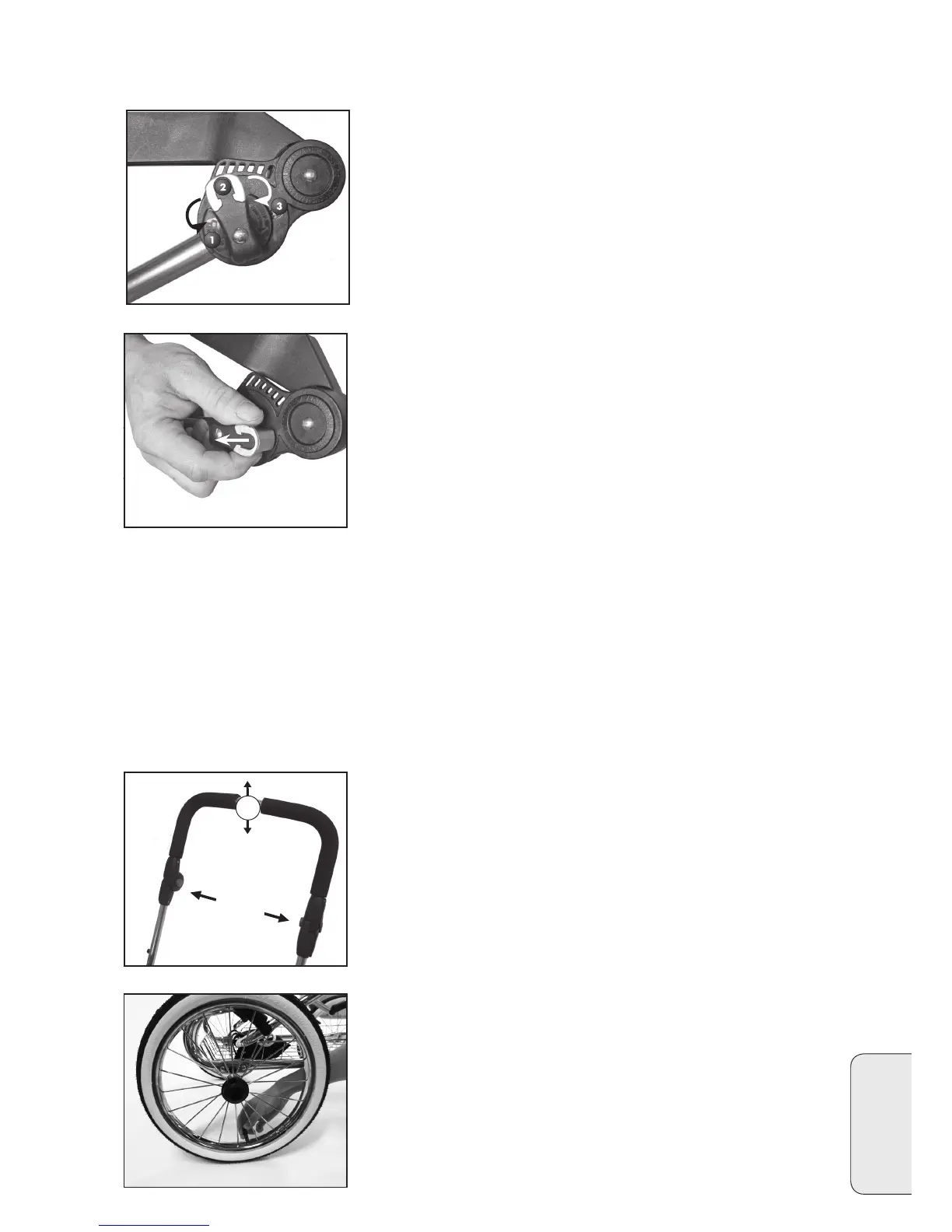 2
3
1