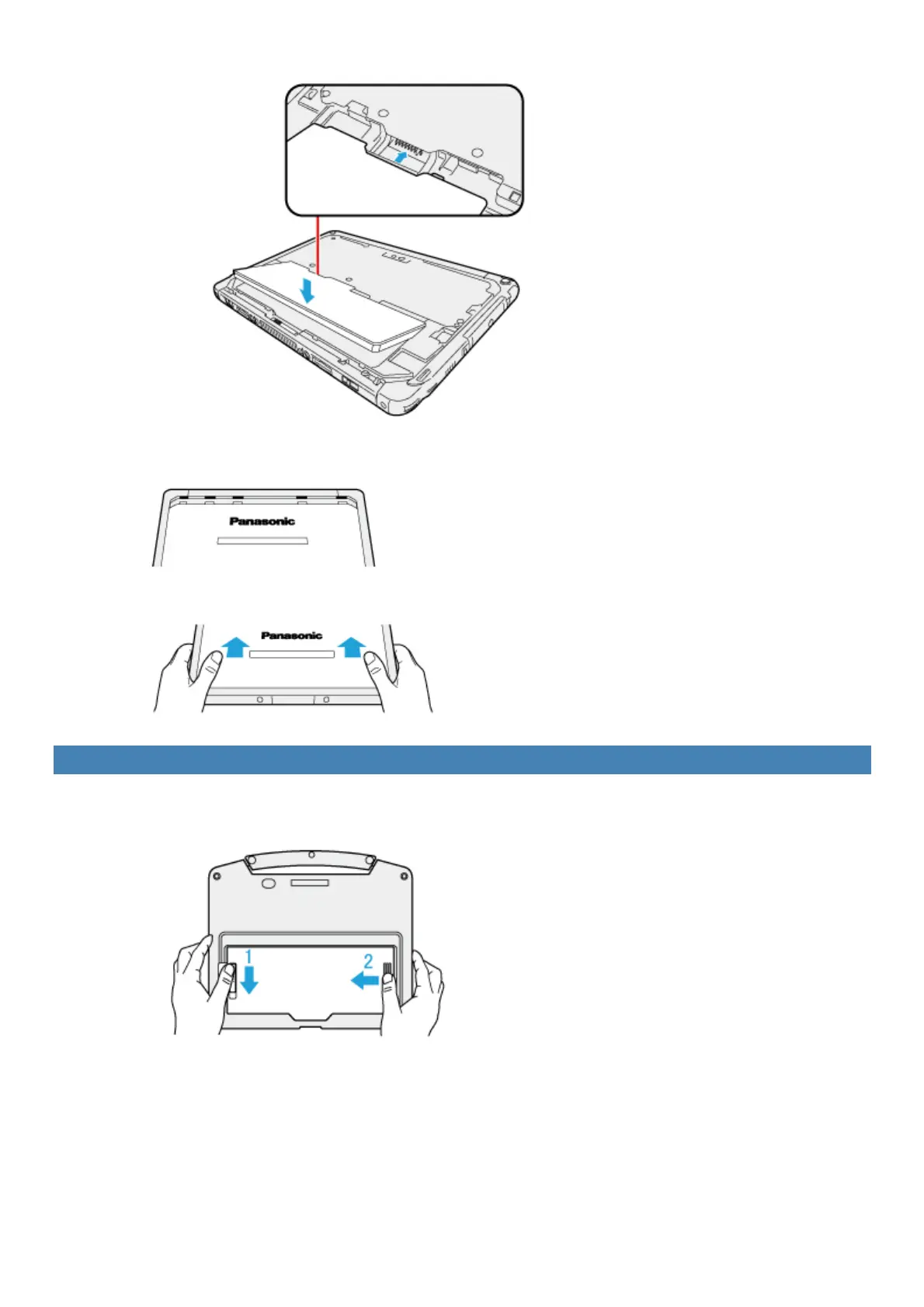 Panasonic

Panasonic

1

2