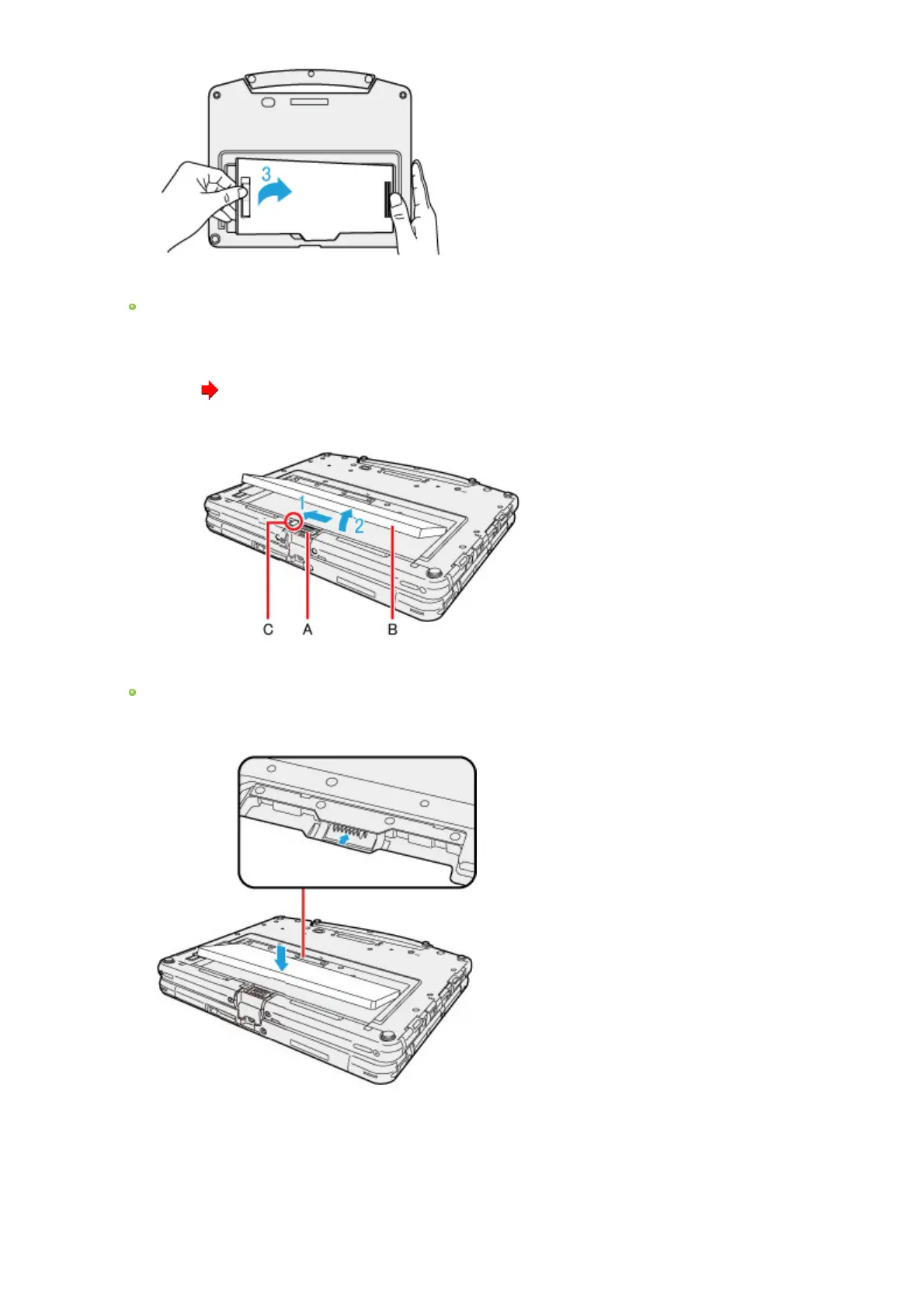 3

1
2
C A B