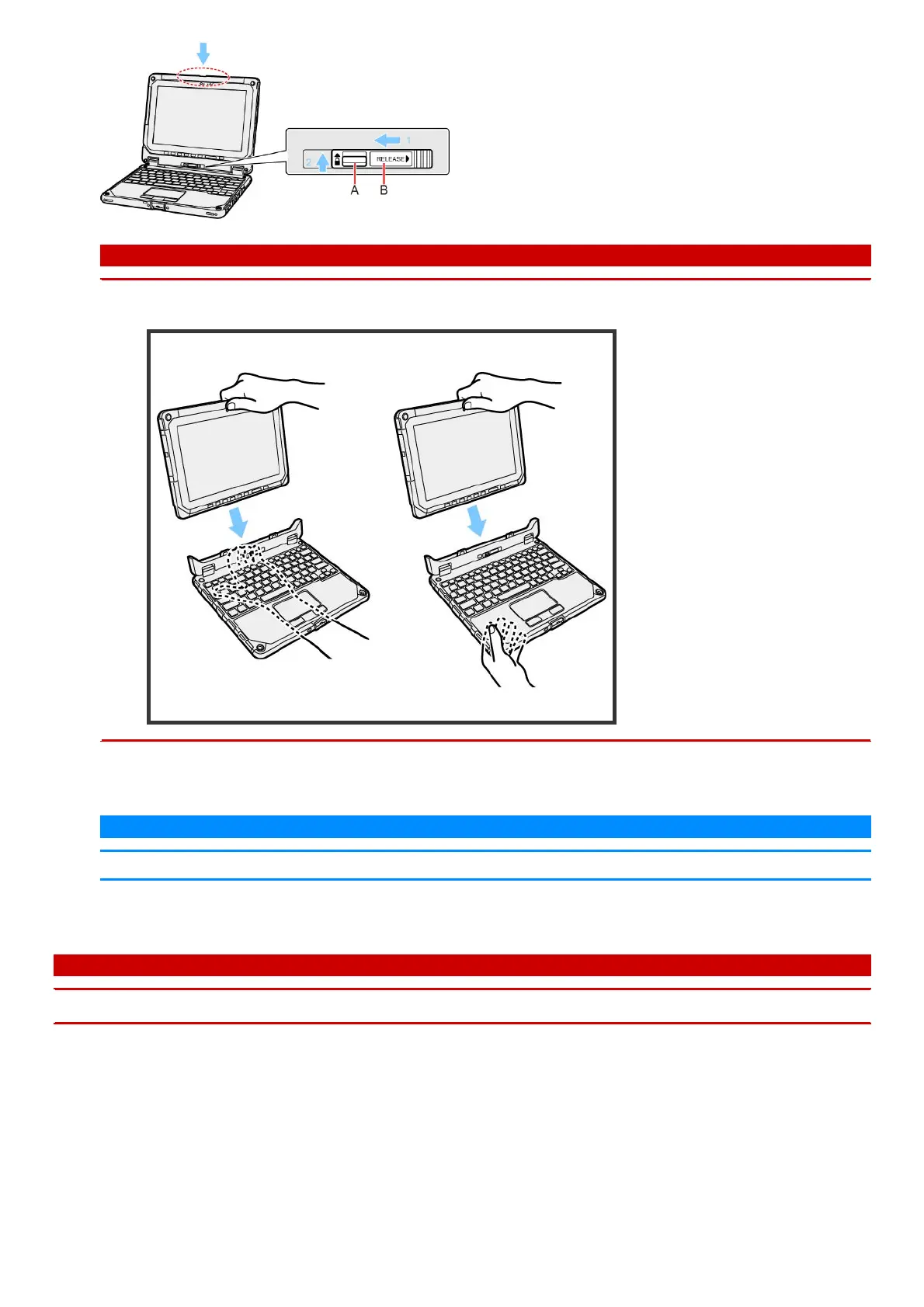 1

2

RELEASE

A B