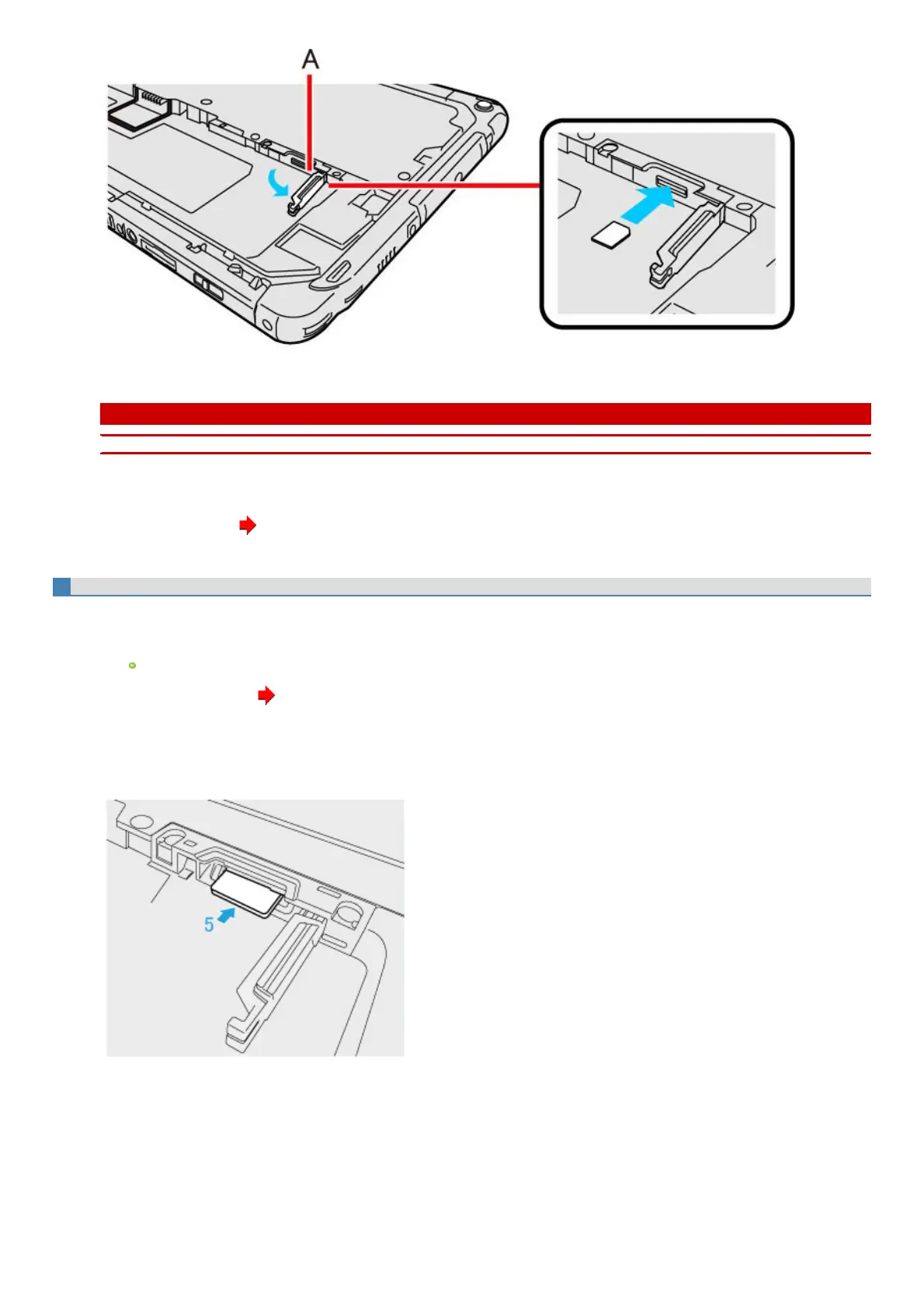 A

5