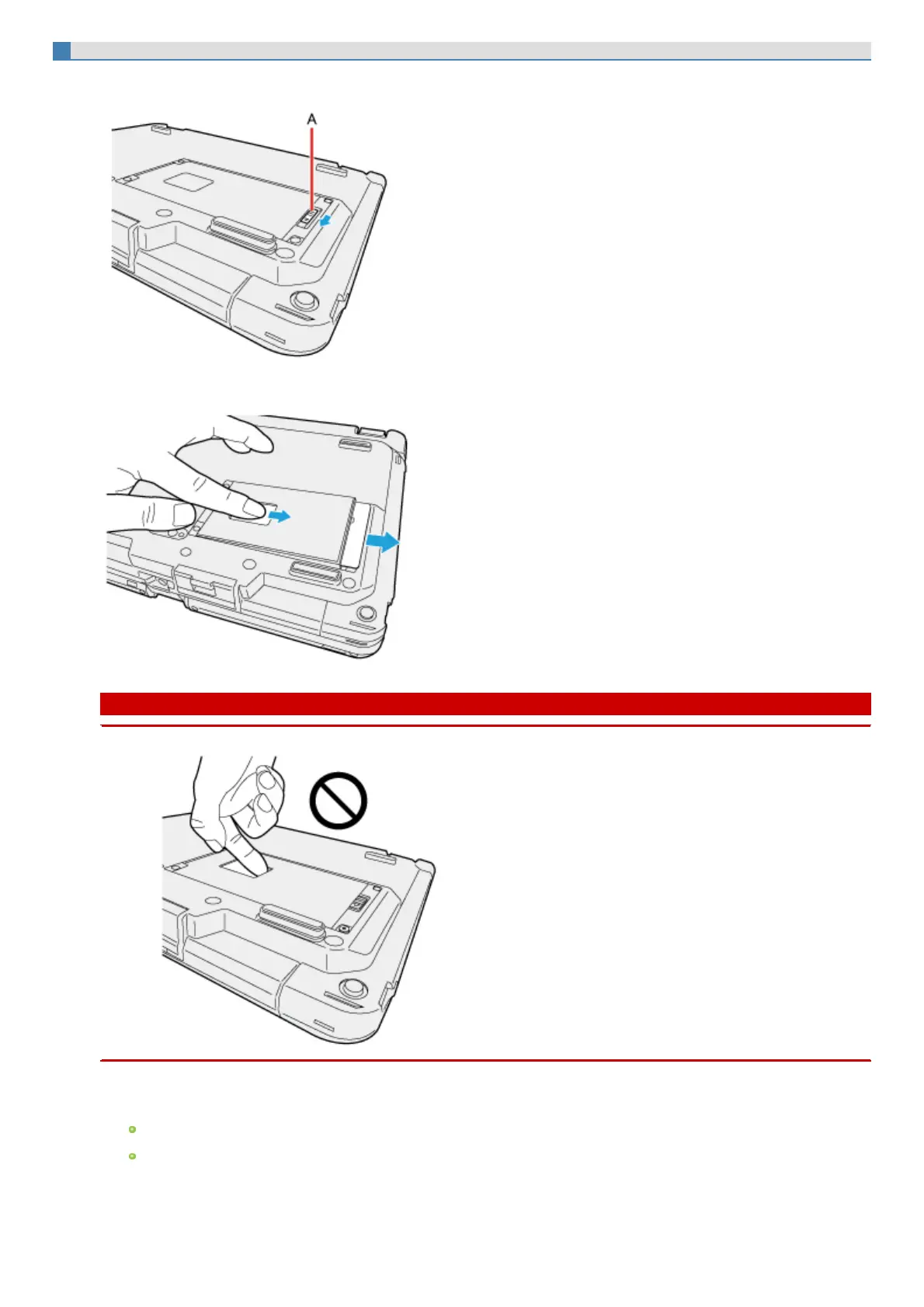 A