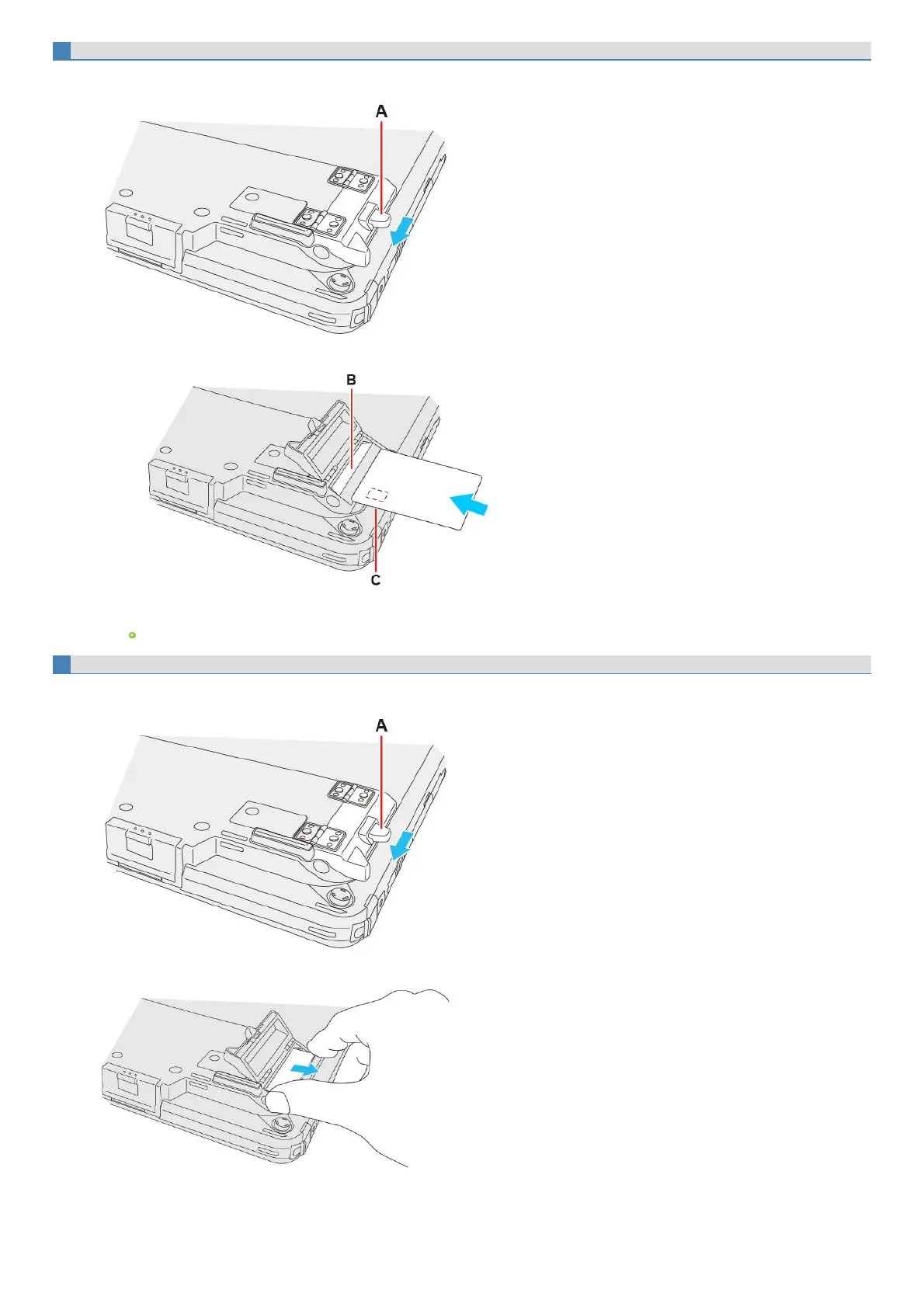 A

B

C

A