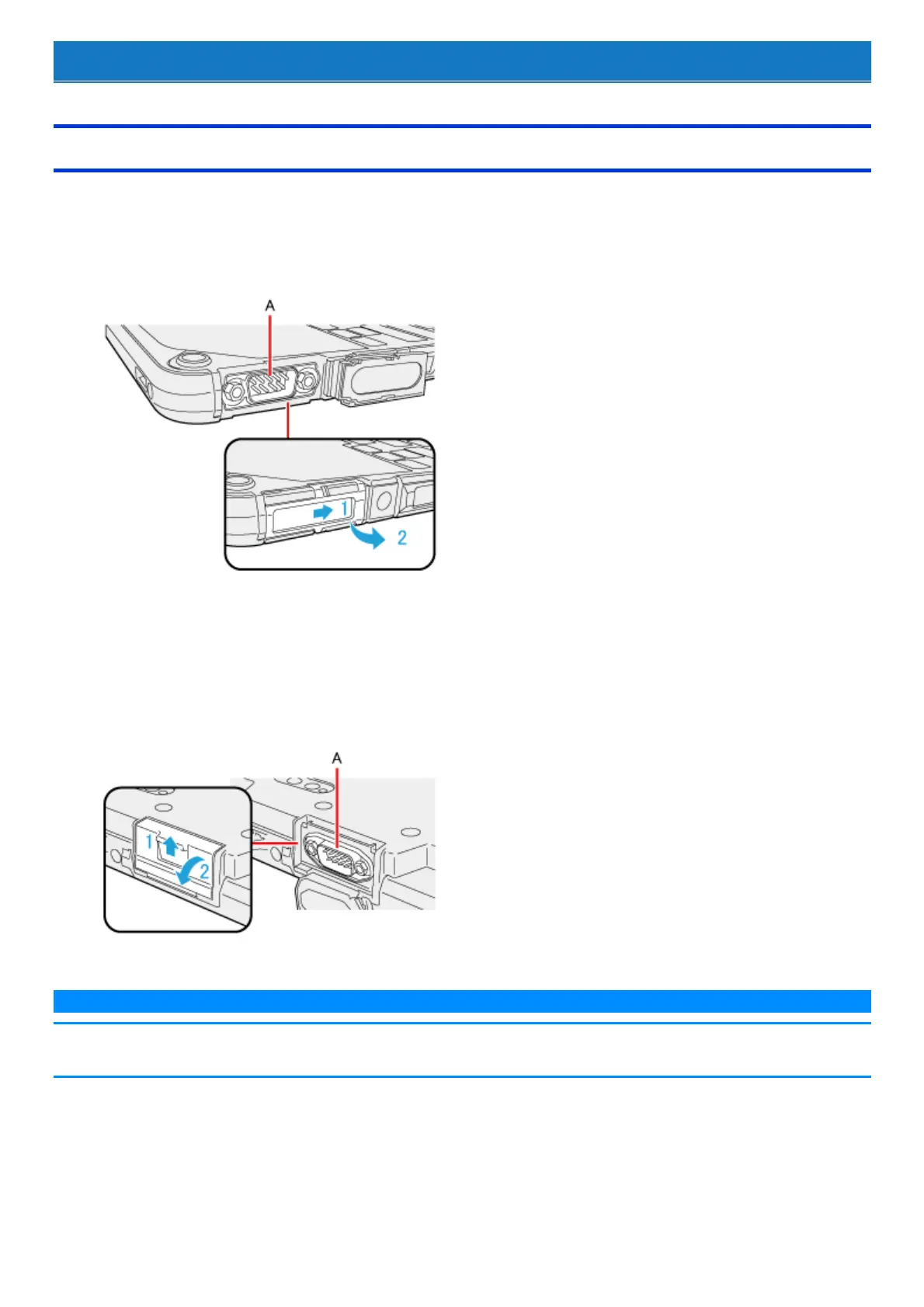 A

1

2

A

1

2