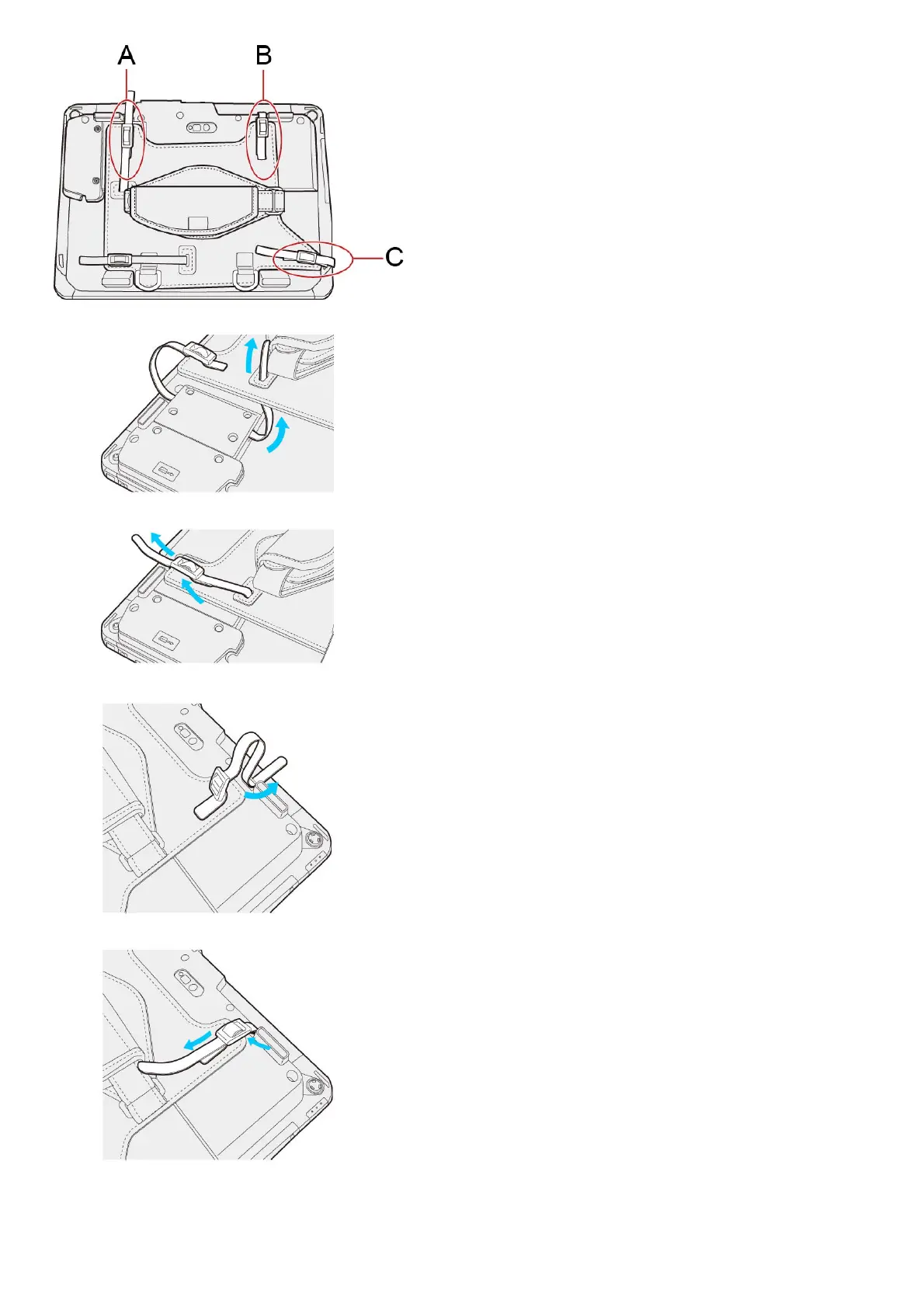 A B C