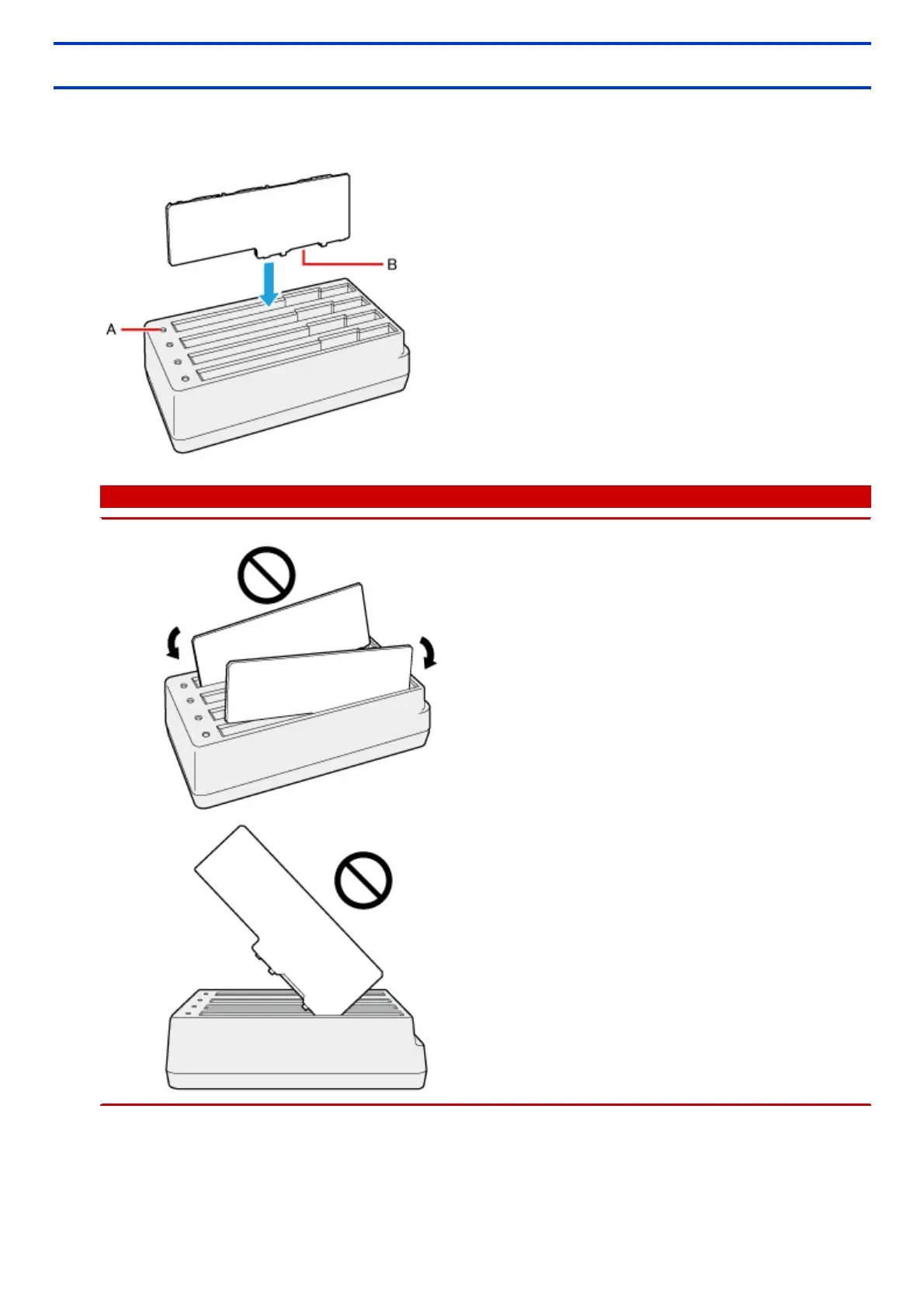 B

A