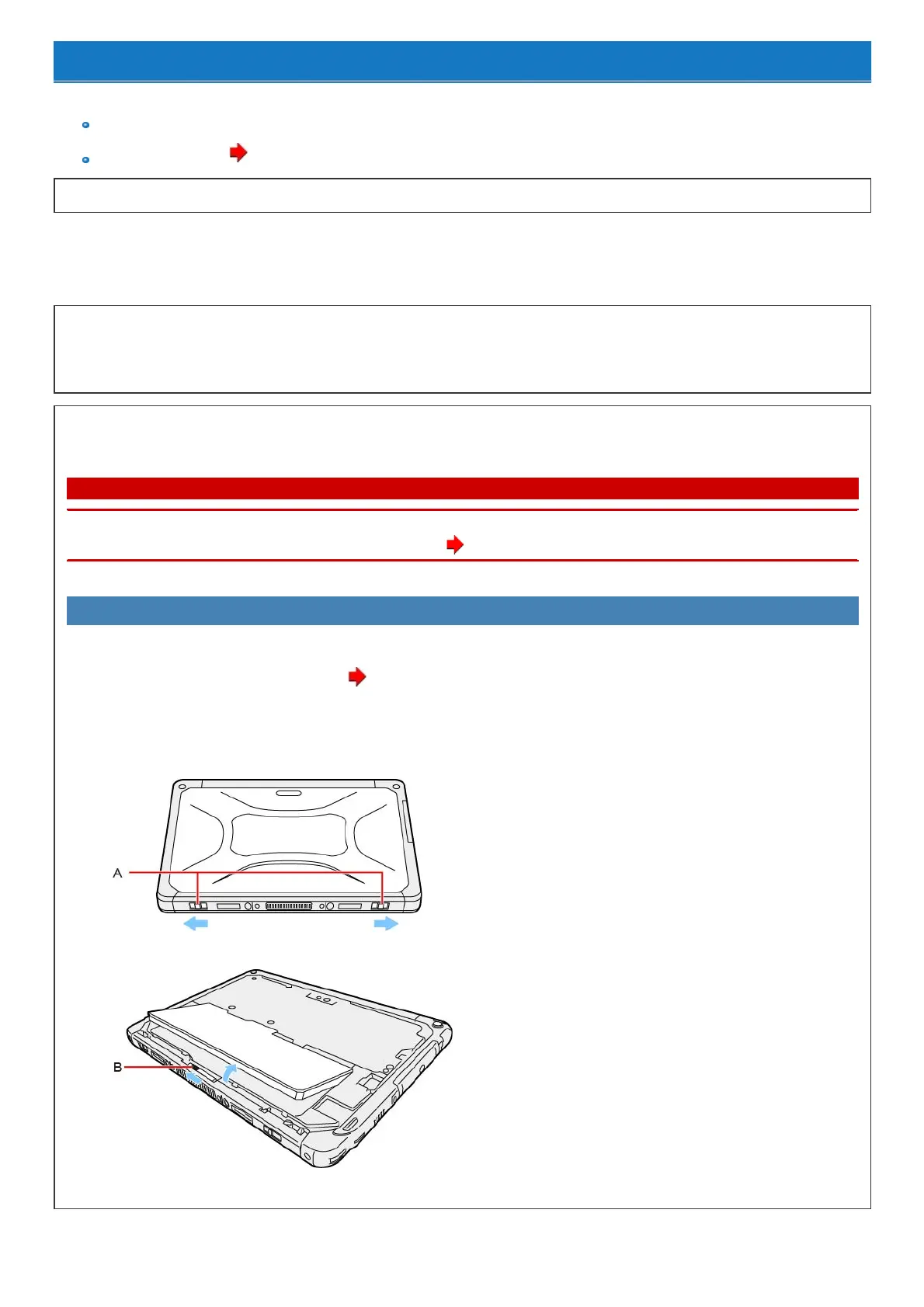 A

B