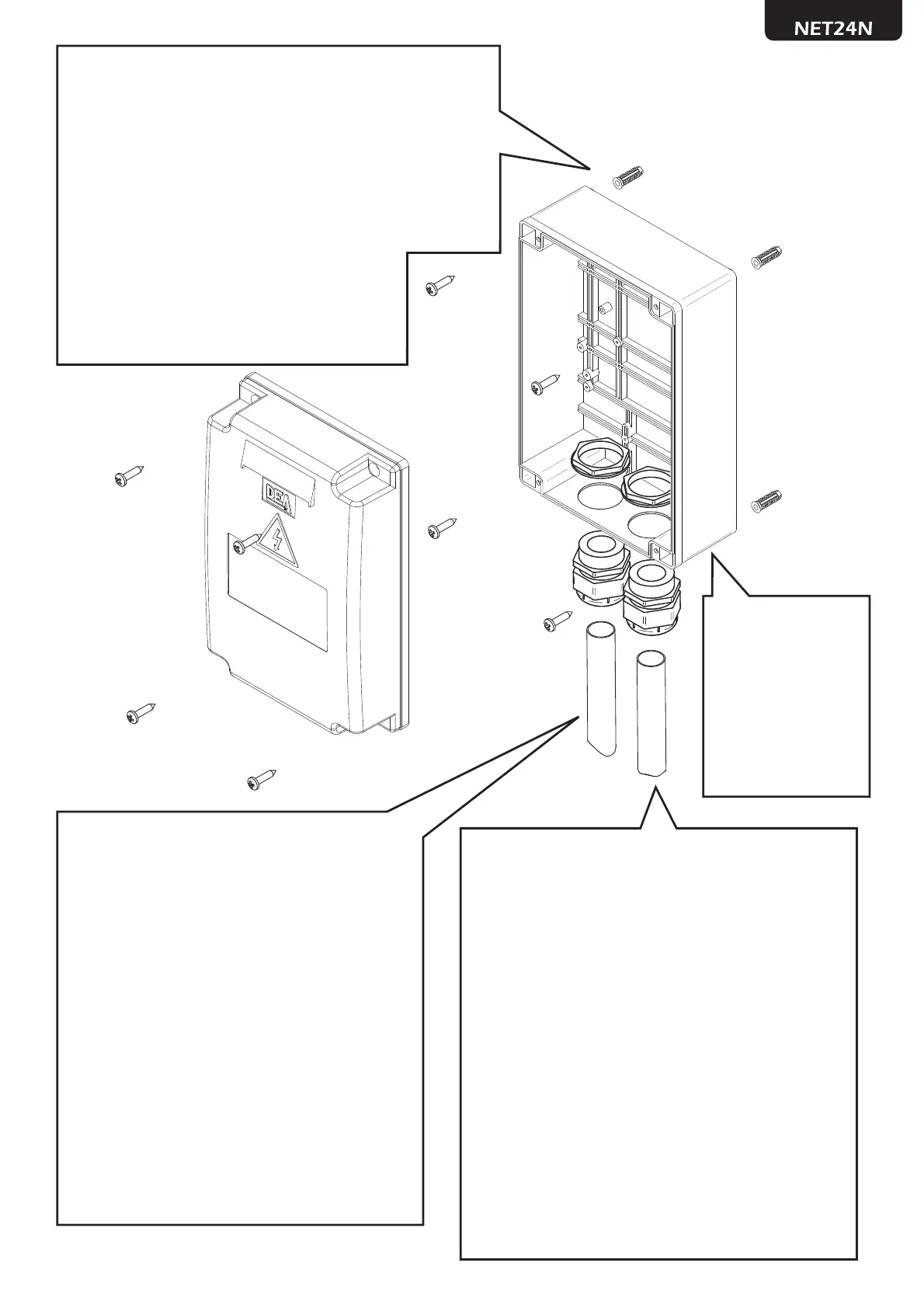 NET24N

DEA