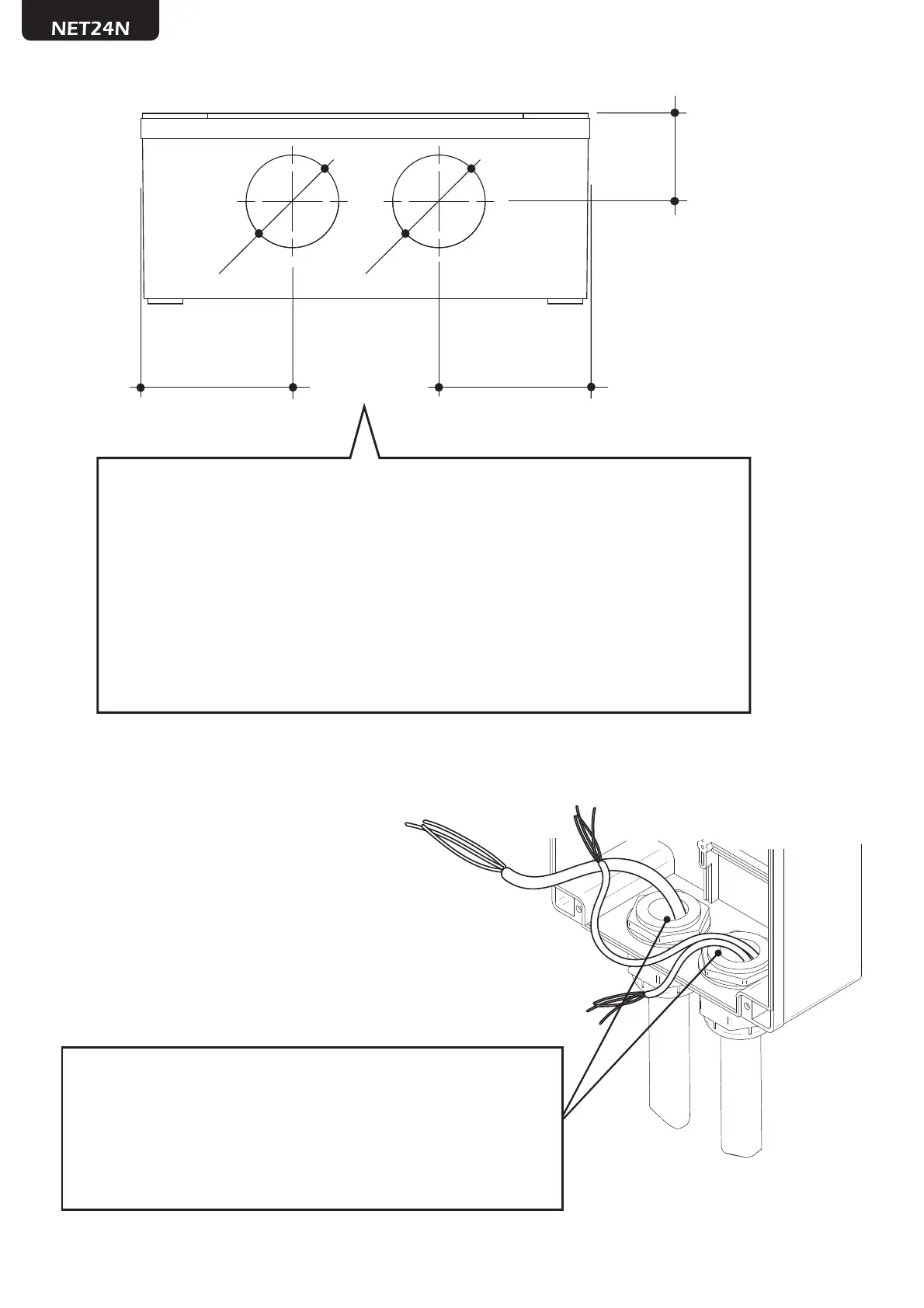 NET24N