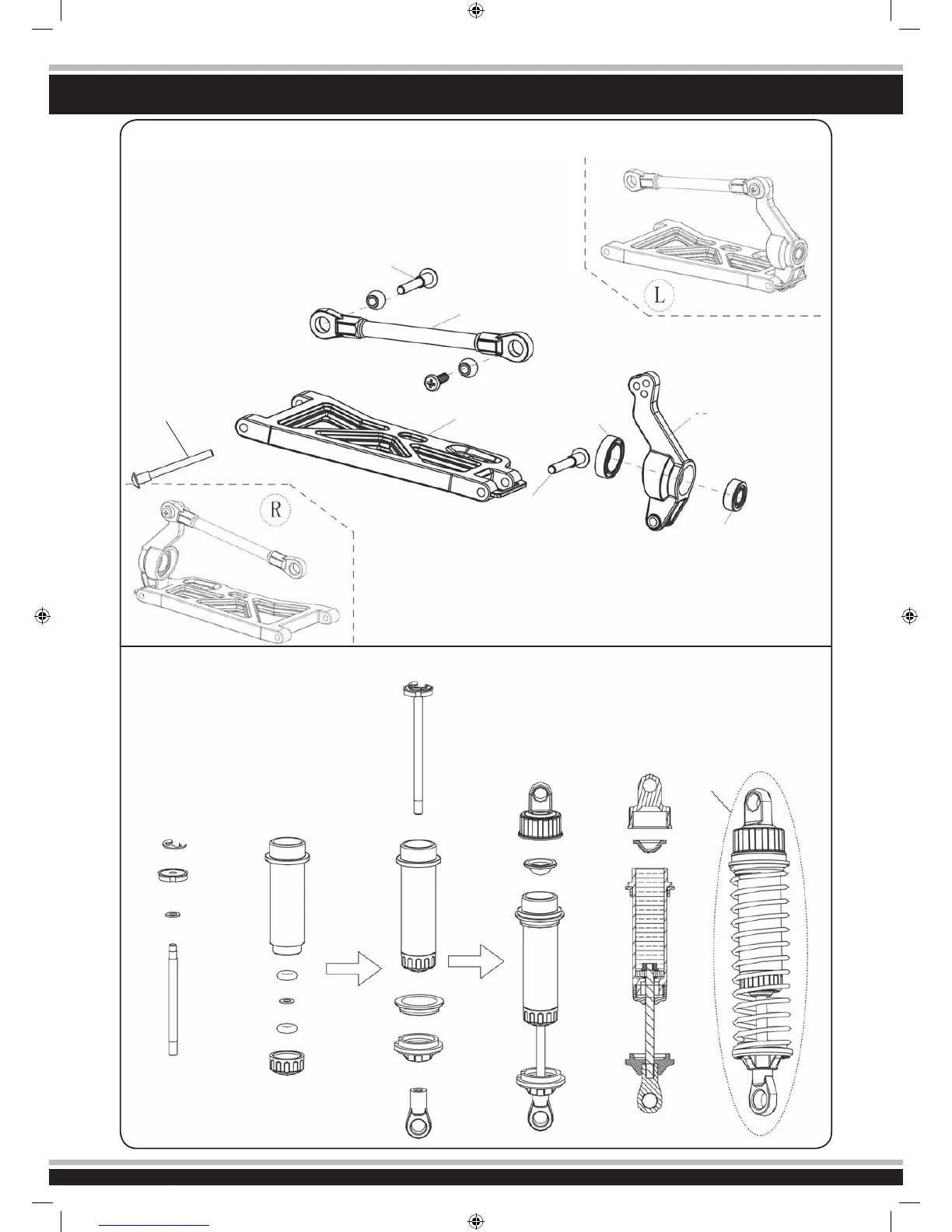 L

R