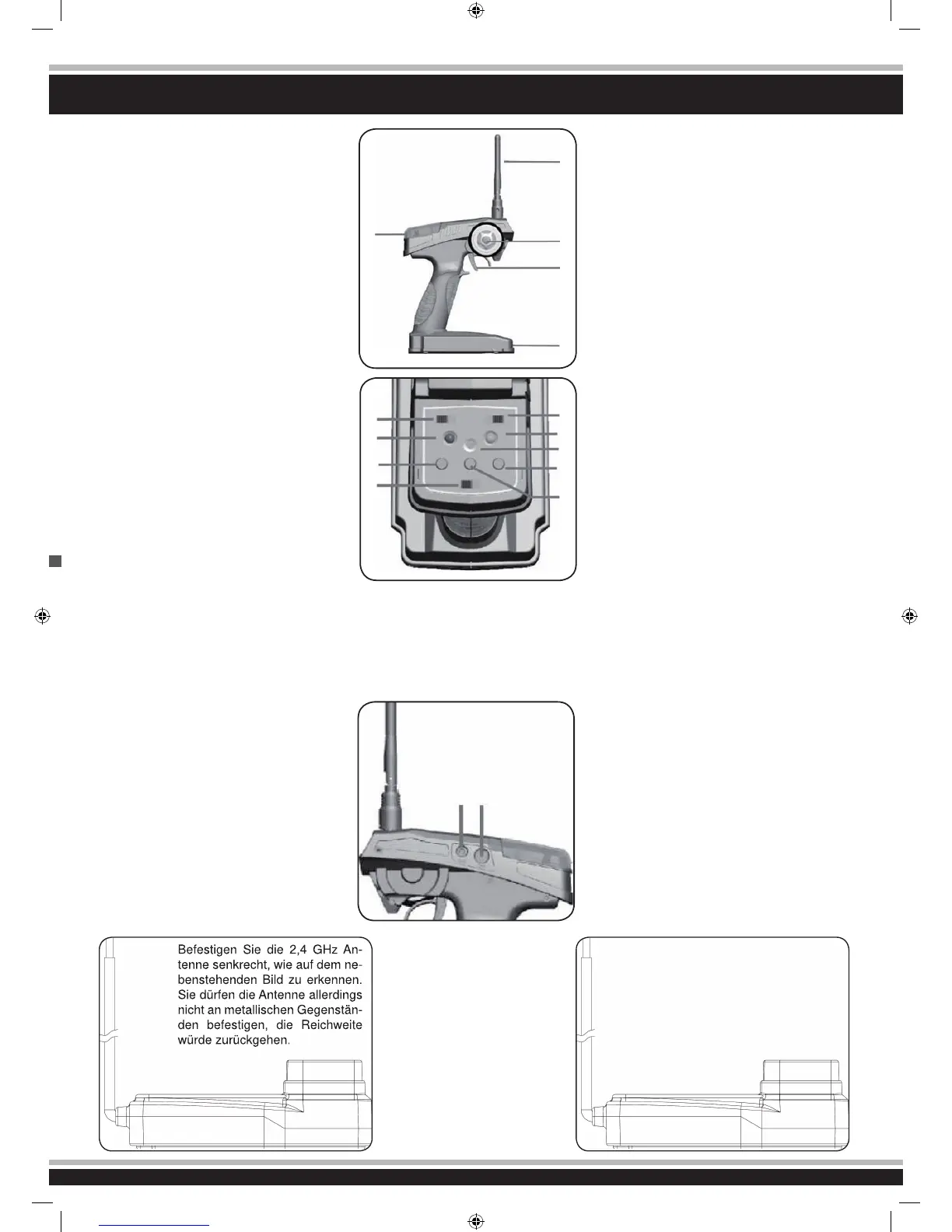 Befestigen Sie die 2,4 GHz Antenne senkrecht, wie auf dem nebenstehenden Bild zu erkennen. Sie dürfen die Antenne allerdings nicht an metallischen Gegenständen befestigen, die Reichweite würde zurückgehen.