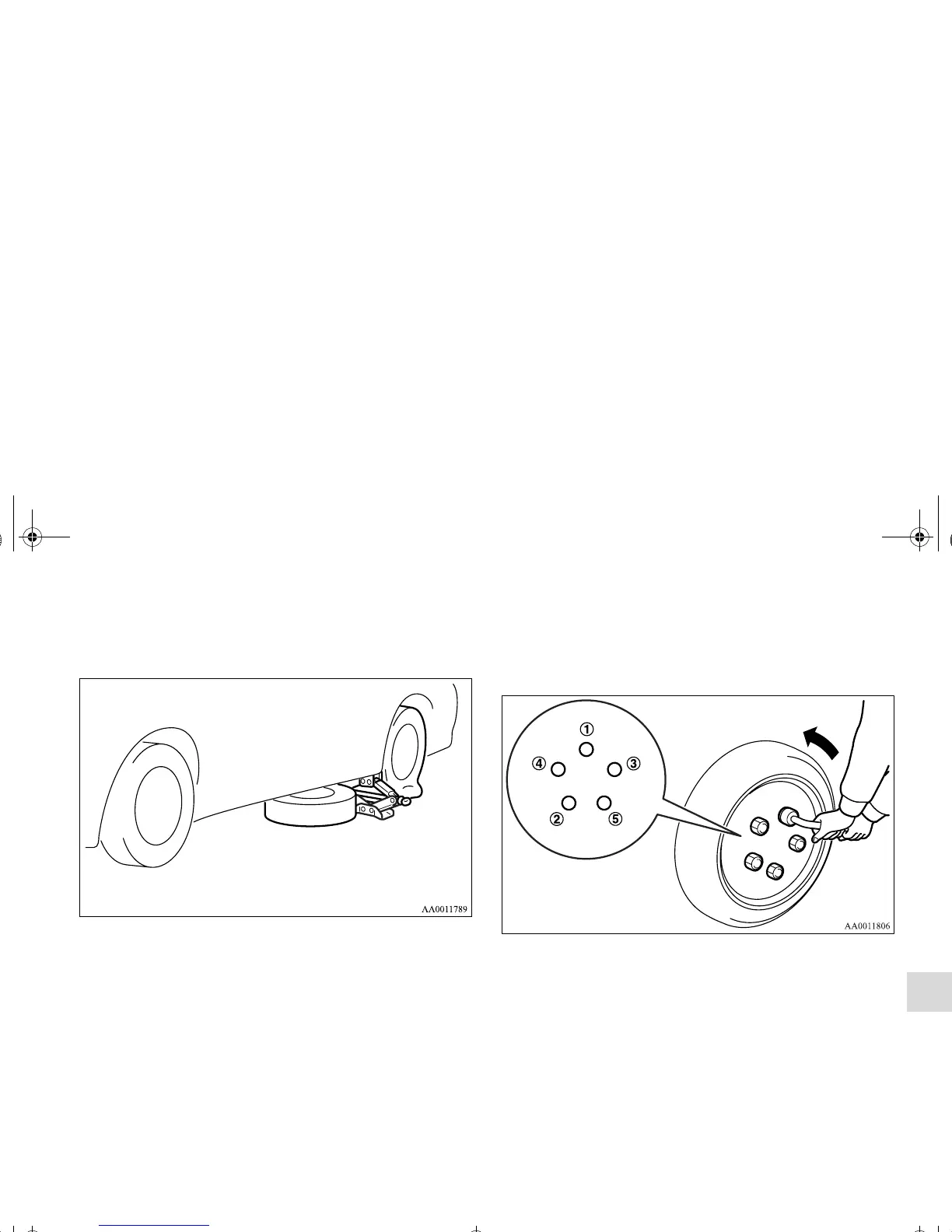 AA0011789

①
④
③
②
⑤
AA0011806