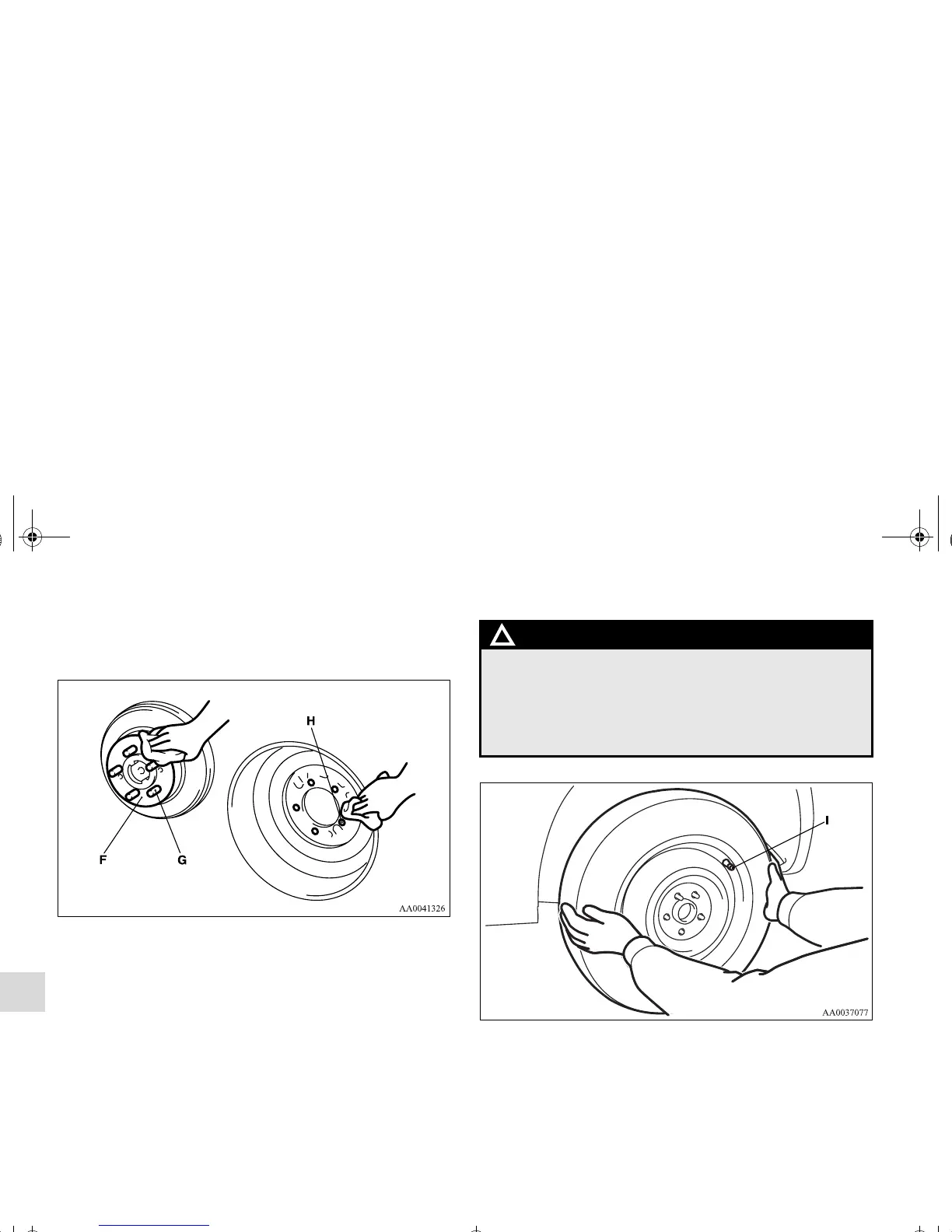 H

F G

AA0041326

I

AA0037077