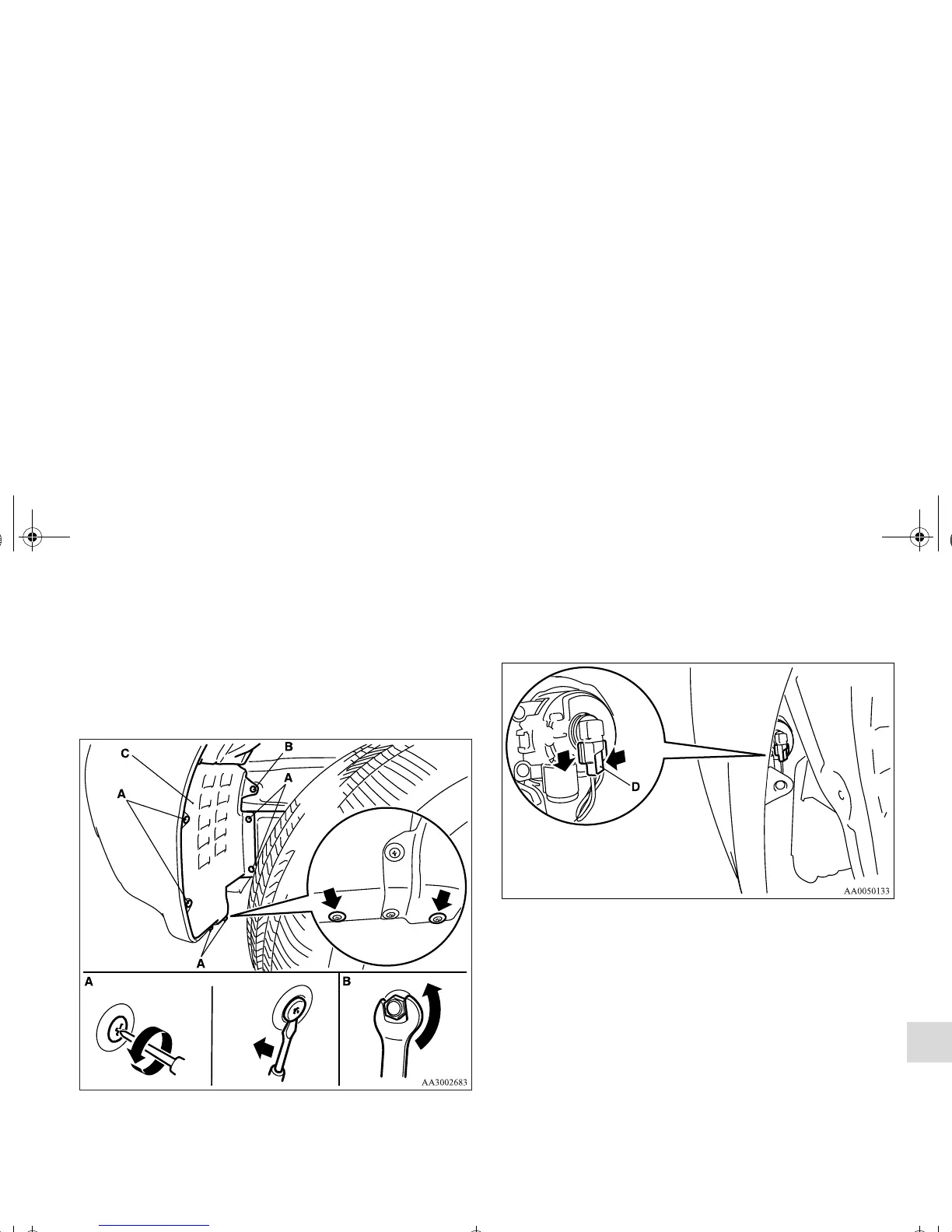 C
B
A
A
A
A
B
AA3002683
D
AA0050133