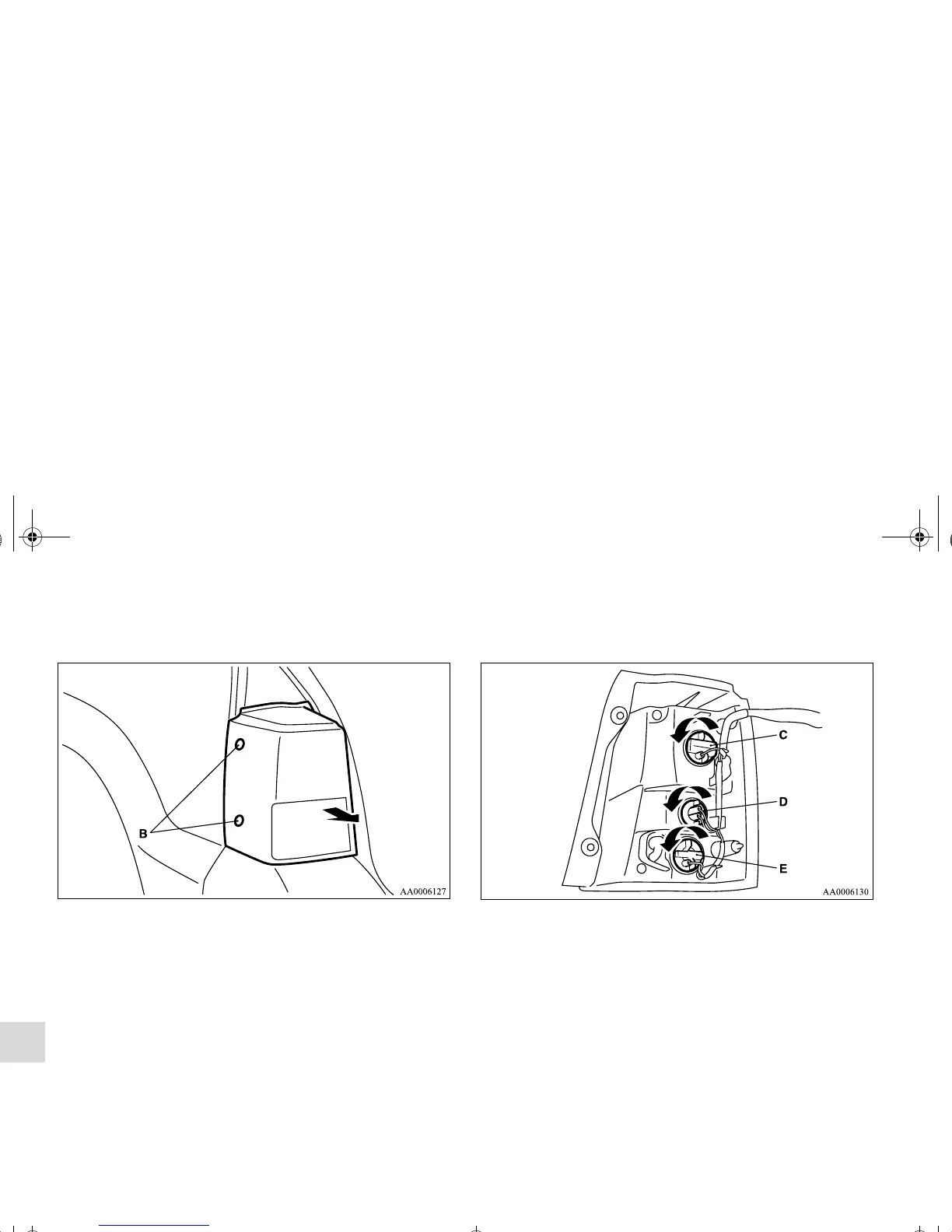 B

AA0006127

C

D

E

AA0006130