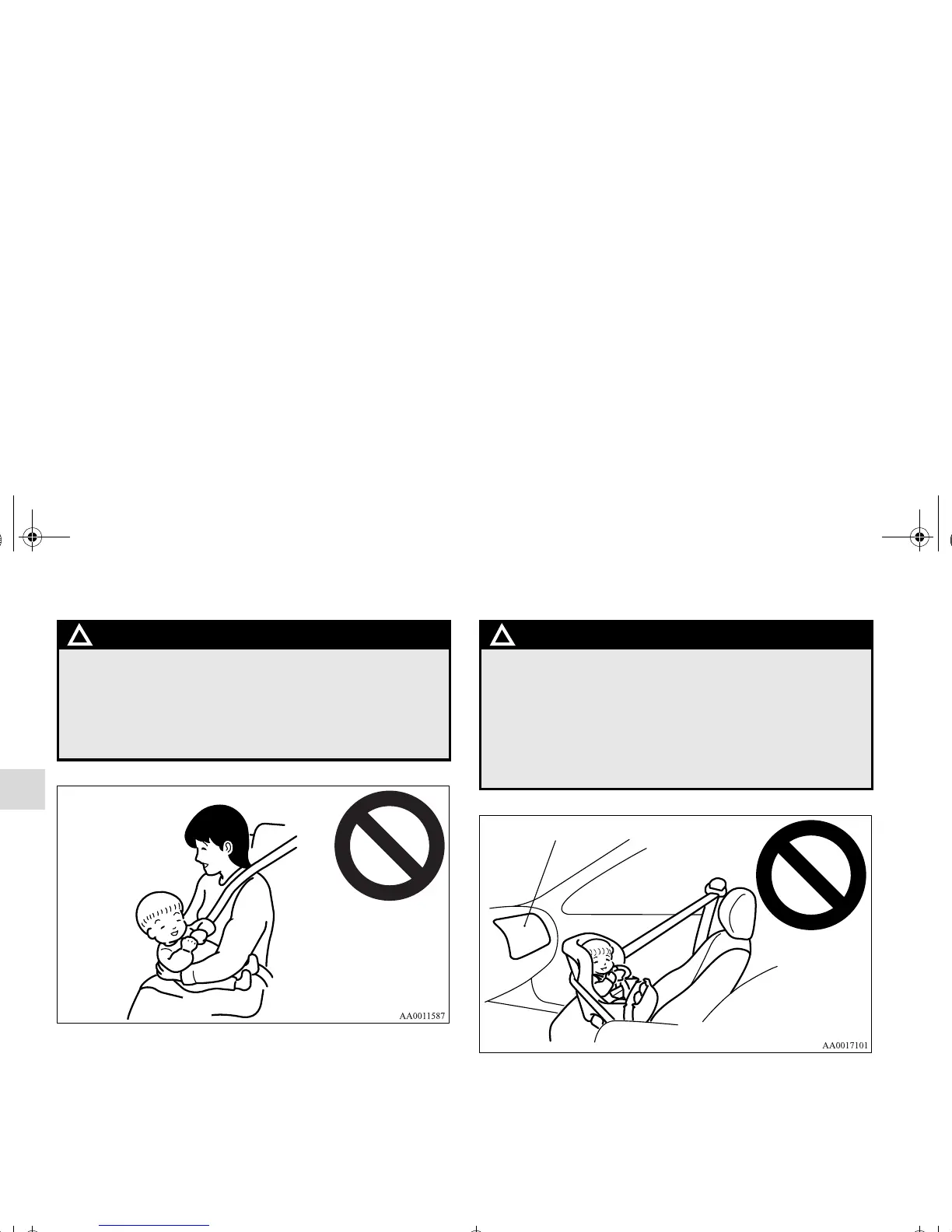 AA0011587

AA0017101