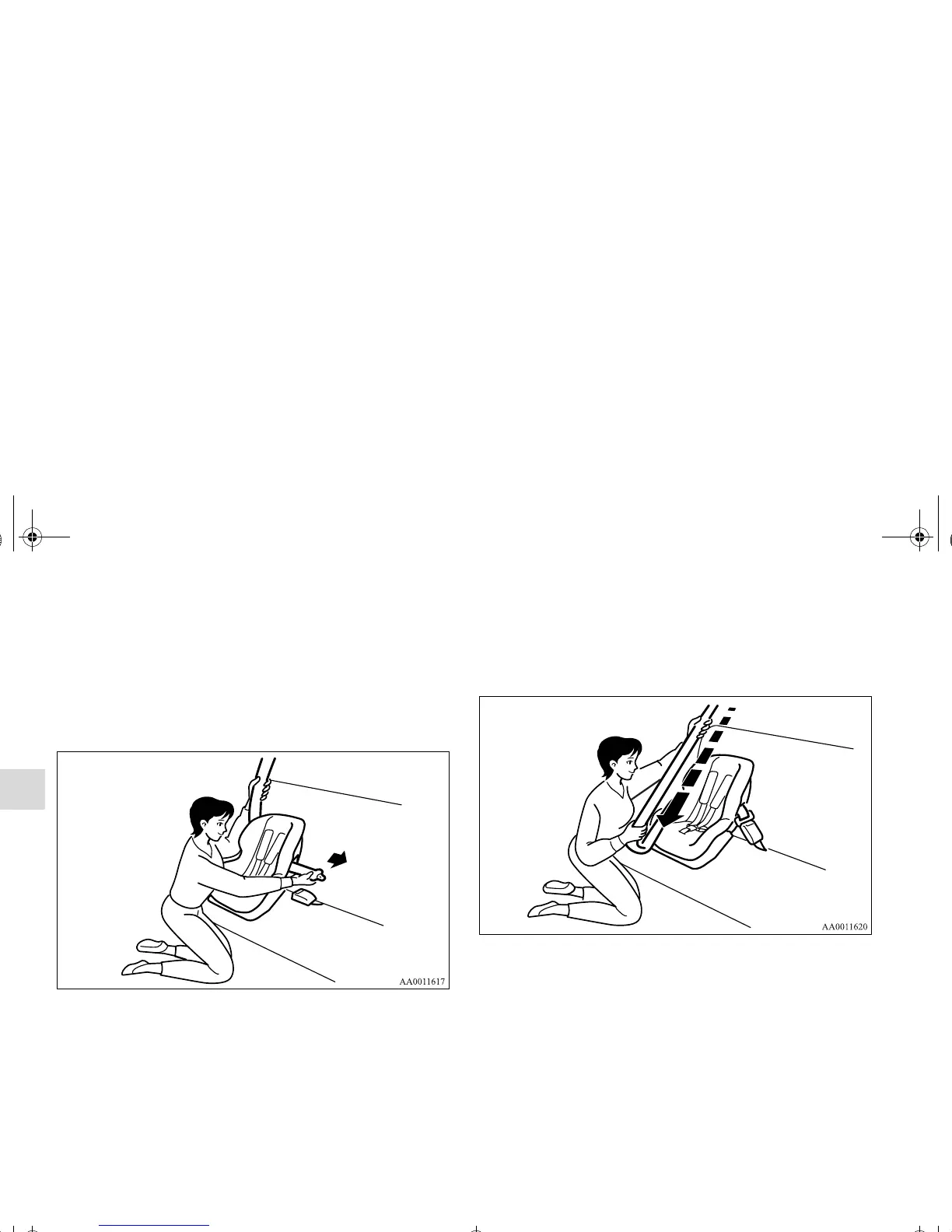 AA0011617

AA0011620